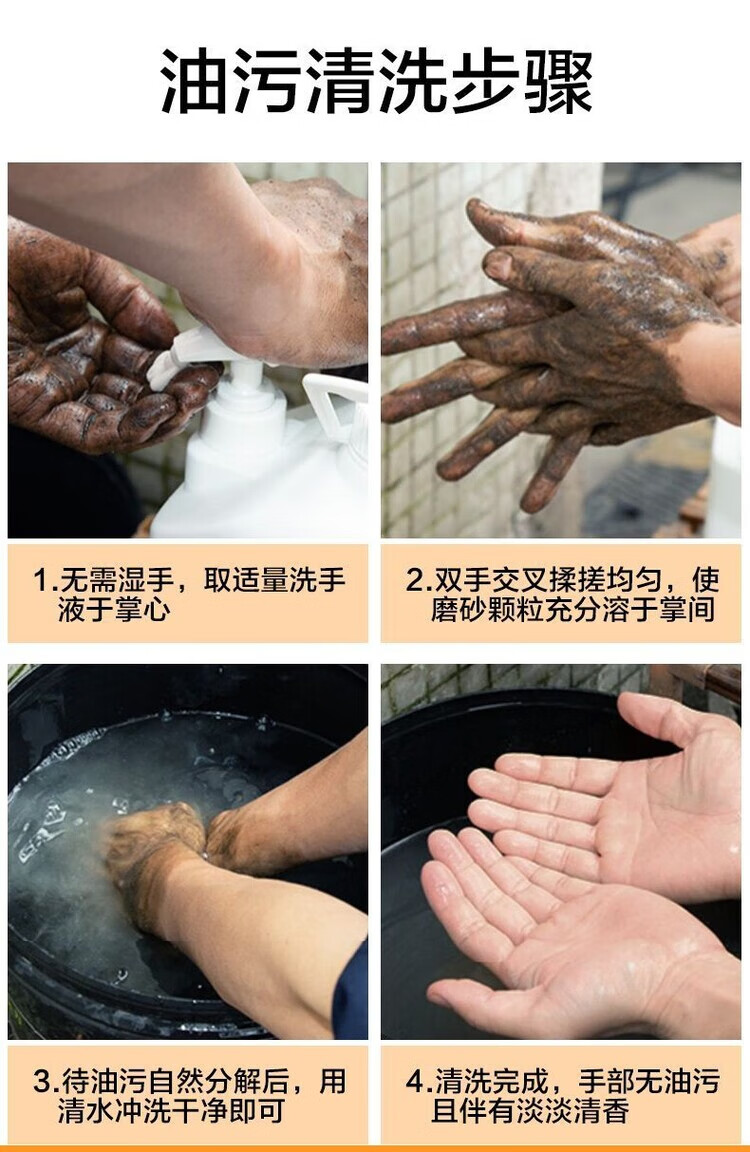 油污清洗步骤

1.无需湿手，取适量洗手液于掌心

2.双手交叉揉搓均匀，使磨砂颗粒充分溶于掌间

3.待油污自然分解后，用清水冲洗干净即可

4.清洗完成，手部无油污且伴有淡淡清香