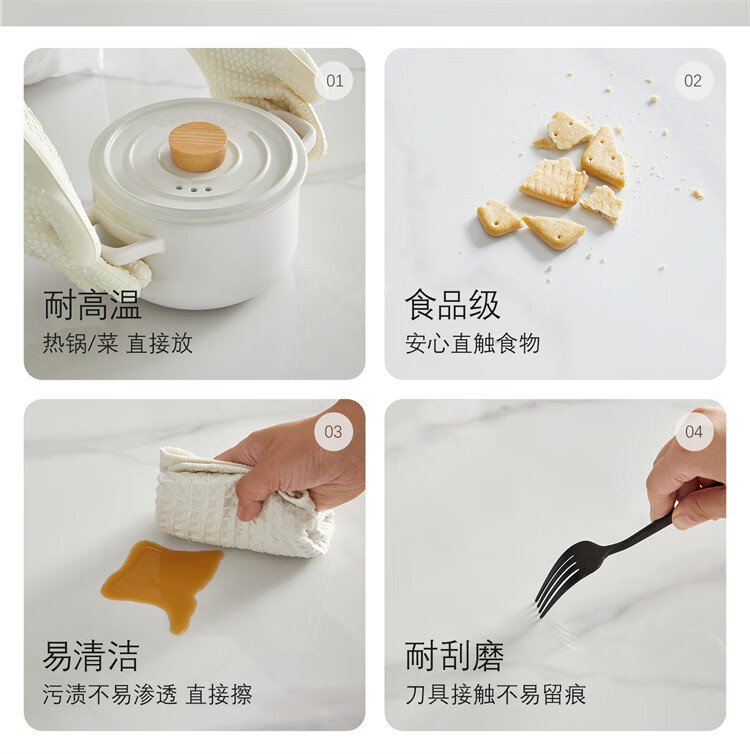 01

耐高温

热锅/菜 直接放

02

食品级

安心直触食物

03

易清洁

污渍不易渗透 直接擦

04

耐刮磨

刀具接触不易留痕