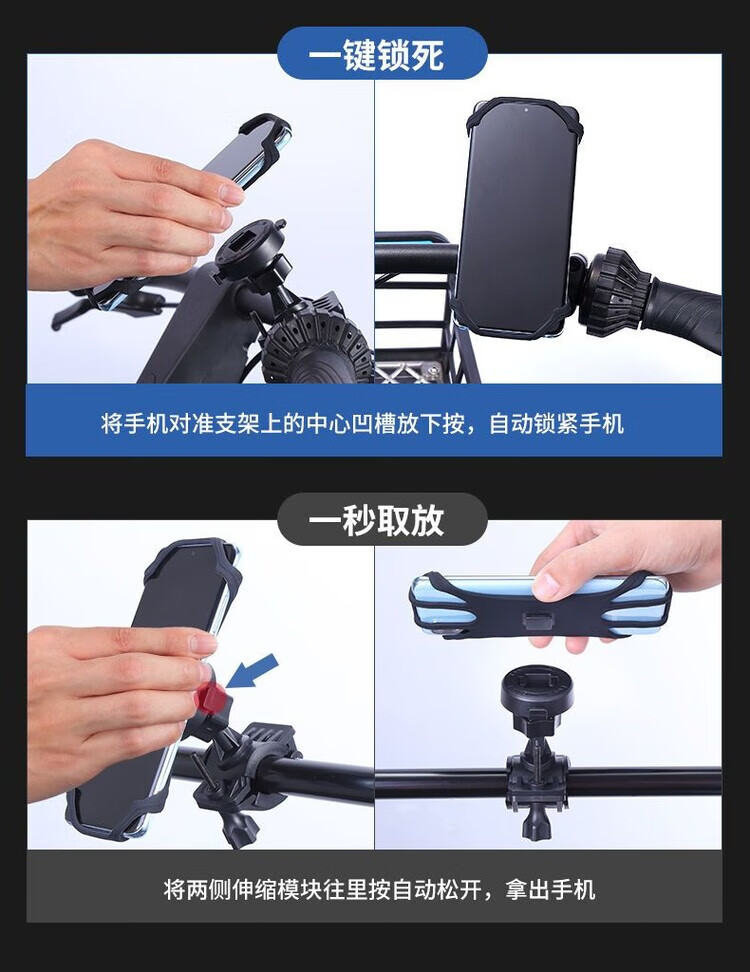 一键锁死

将手机对准支架上的中心凹槽放下按，自动锁紧手机

一秒取放

将两侧伸缩模块往里按自动松开，拿出手机