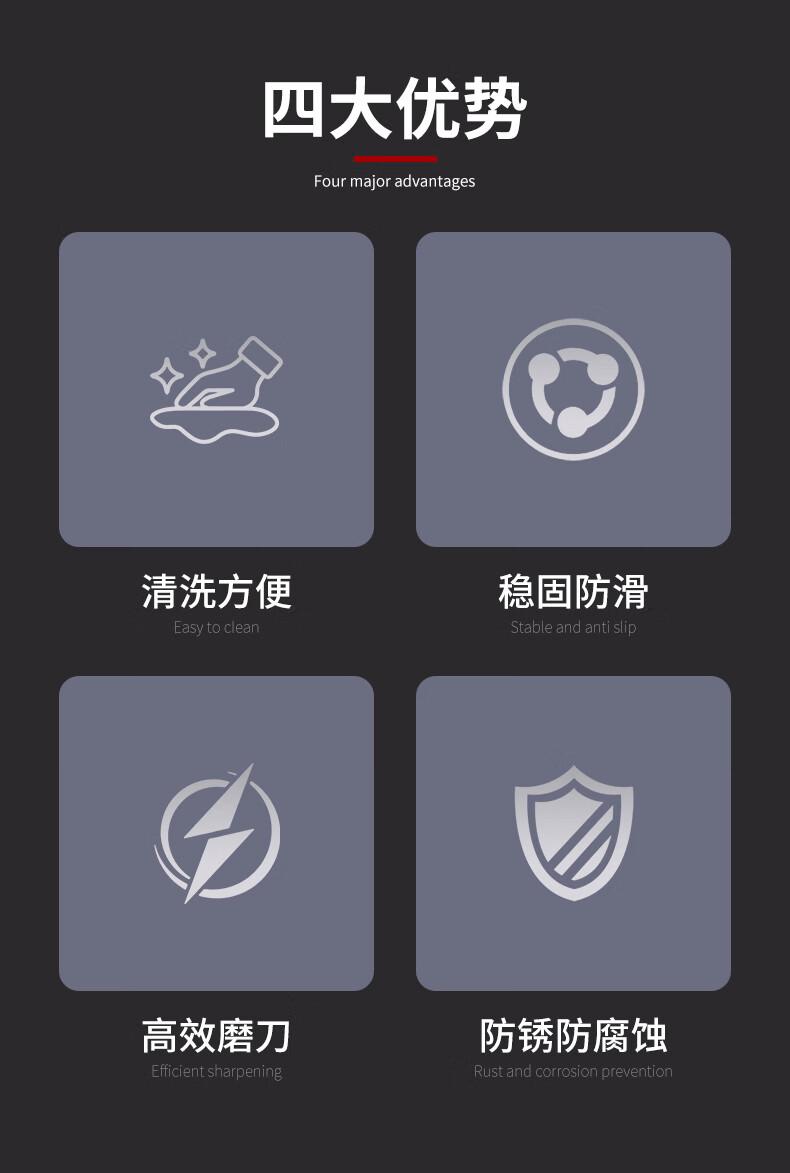 四大优势

Four major advantages

清洗方便

Easy to clean

稳固防滑

Stable and anti slip

高效磨刀

Efficient sharpening

防锈防腐蚀

Rust and corrosion prevention