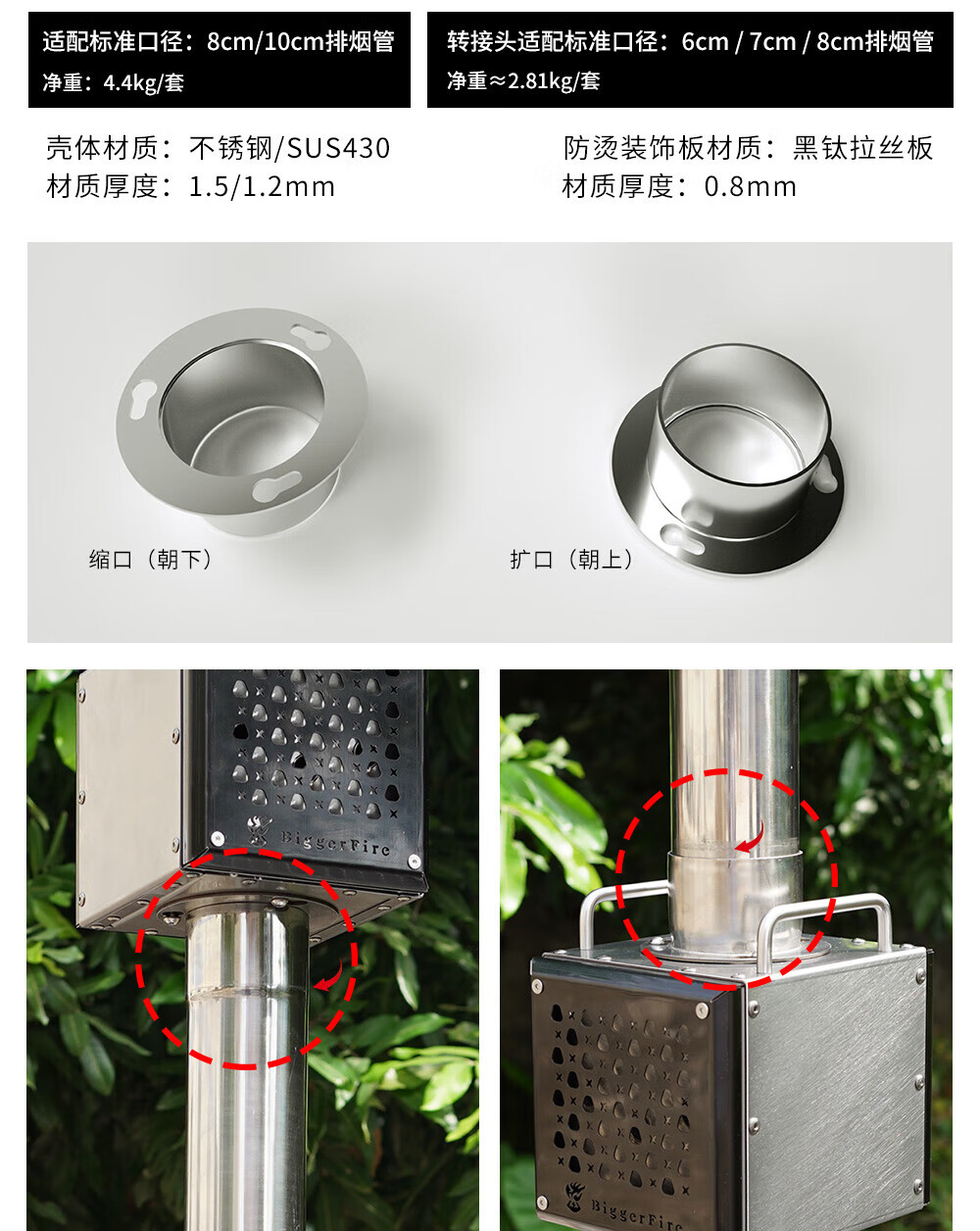 适配标准口径：8cm/10cm排烟管
净重：4.4kg/套

转接头适配标准口径：6cm / 7cm / 8cm排烟管
净重≈2.81kg/套

壳体材质：不锈钢/SUS430
材质厚度：1.5/1.2mm

防烫装饰板材质：黑钛拉丝板
材质厚度：0.8mm

缩口（朝下）

扩口（朝上）

BiggerFire

BiggerFire