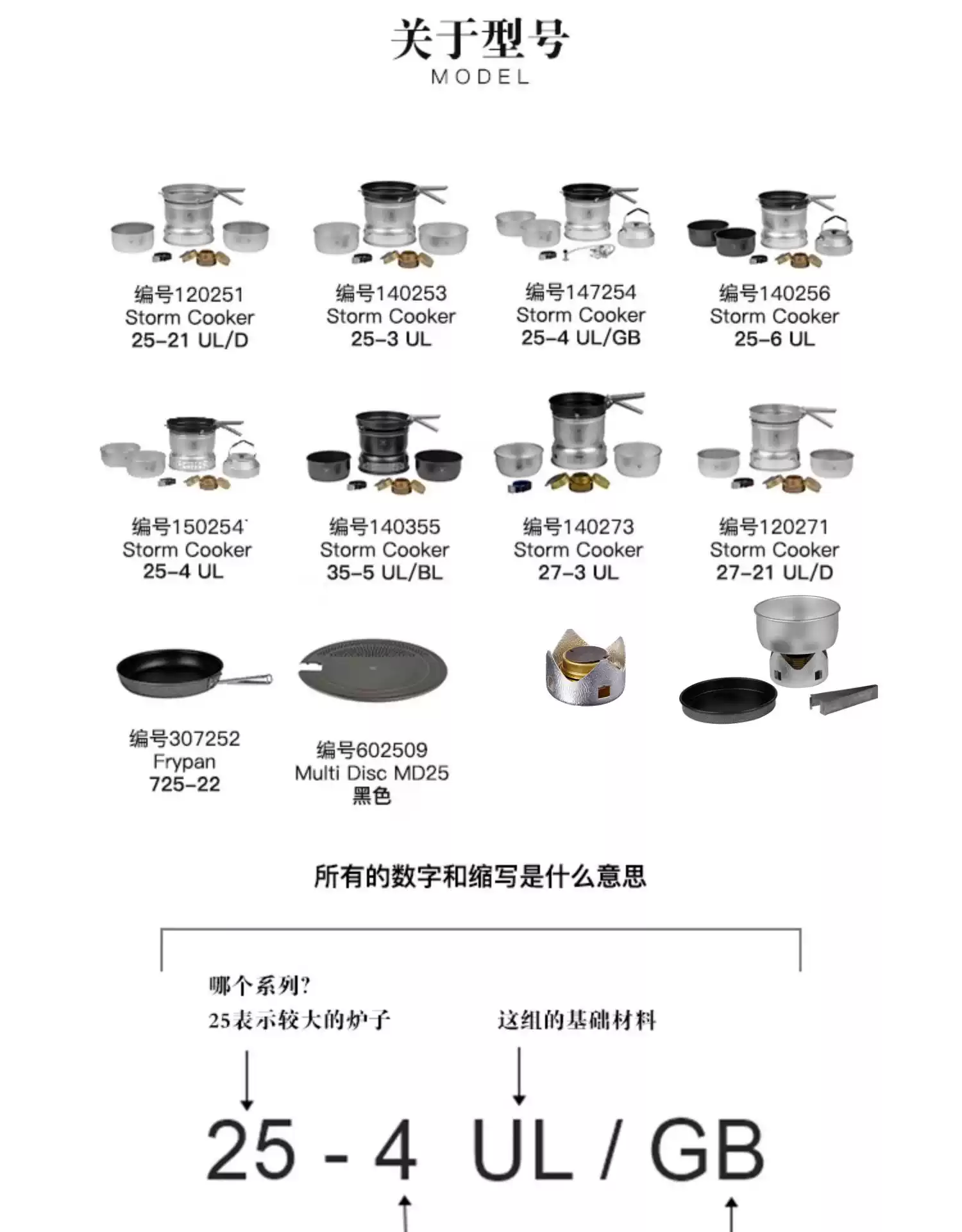 关于型号
MODEL

编号120251
Storm Cooker
25-21 UL/D

编号140253
Storm Cooker
25-3 UL

编号147254
Storm Cooker
25-4 UL/GB

编号140256
Storm Cooker
25-6 UL

编号150254
Storm Cooker
25-4 UL

编号140355
Storm Cooker
35-5 UL/BL

编号140273
Storm Cooker
27-3 UL

编号120271
Storm Cooker
27-21 UL/D

编号307252
Frypan
725-22

编号602509
Multi Disc MD25
黑色

所有的数字和缩写是什么意思

哪个系列?
25表示较大的炉子

这组的基础材料

25 - 4 UL / GB