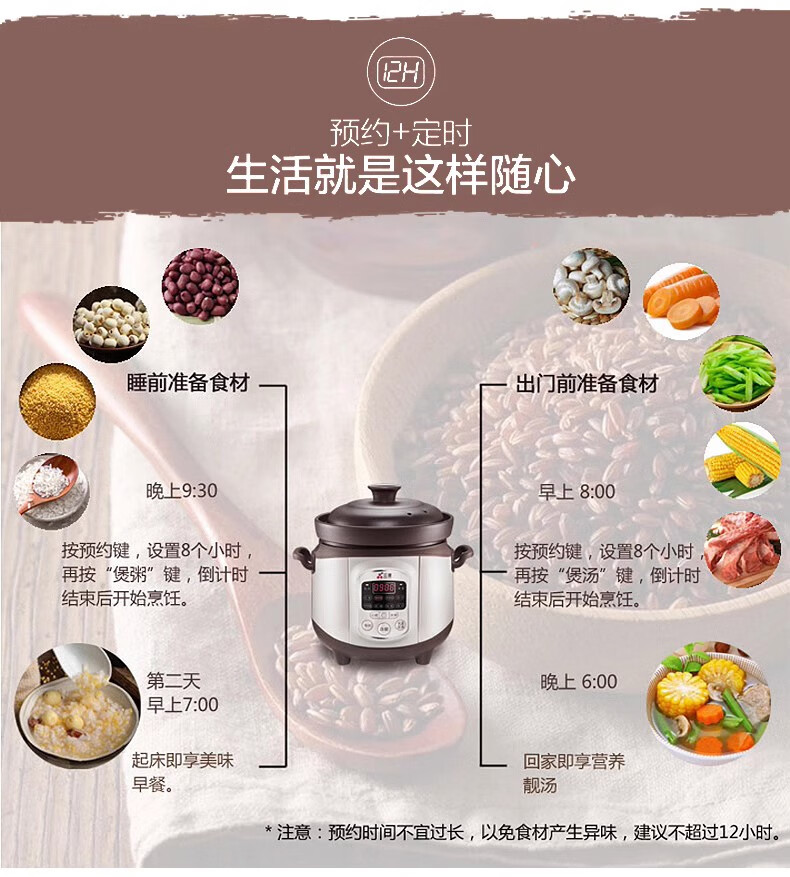 12H

预约+定时

生活就是这样随心

睡前准备食材

晚上9:30

按预约键，设置8个小时，再按“煲粥”键，倒计时结束后开始烹饪。

第二天
早上7:00

起床即享美味早餐。

出门前准备食材

早上 8:00

按预约键，设置8个小时，再按“煲汤”键，倒计时结束后开始烹饪。

晚上 6:00

回家即享营养靓汤

* 注意：预约时间不宜过长，以免食材产生异味，建议不超过12小时。