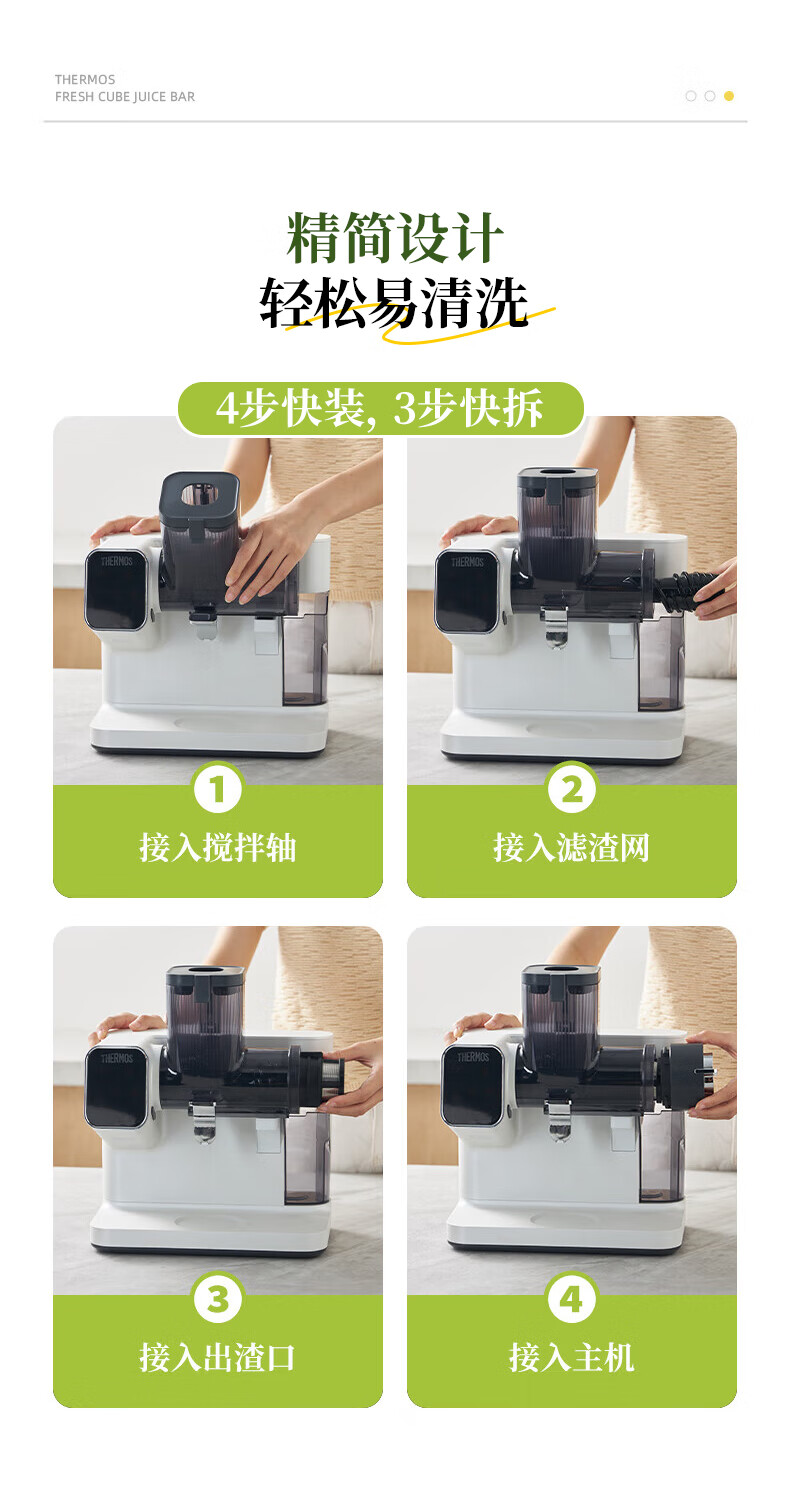 THERMOS
FRESH CUBE JUICE BAR

精简设计
轻松易清洗

4步快装, 3步快拆

THERMOS

1
接入搅拌轴

THERMOS

2
接入滤渣网

THERMOS

3
接入出渣口

THERMOS

4
接入主机