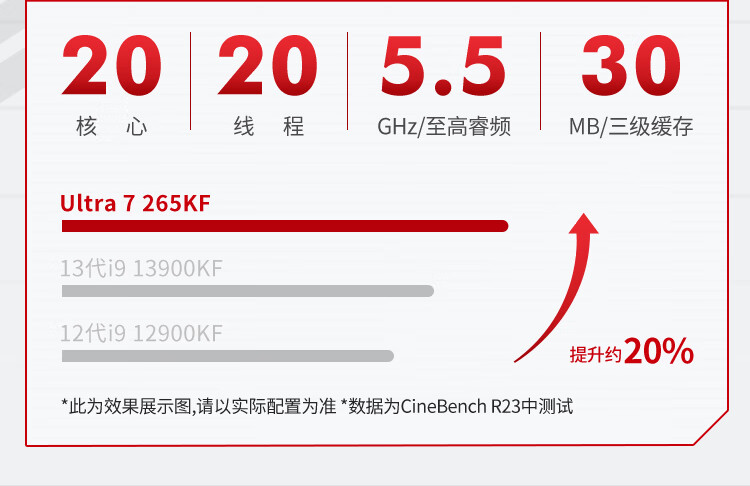 20
核 心

20
线 程

5.5
GHz/至高睿频

30
MB/三级缓存

Ultra 7 265KF

13代i9 13900KF

12代i9 12900KF

提升约20%

*此为效果展示图,请以实际配置为准 *数据为CineBench R23中测试