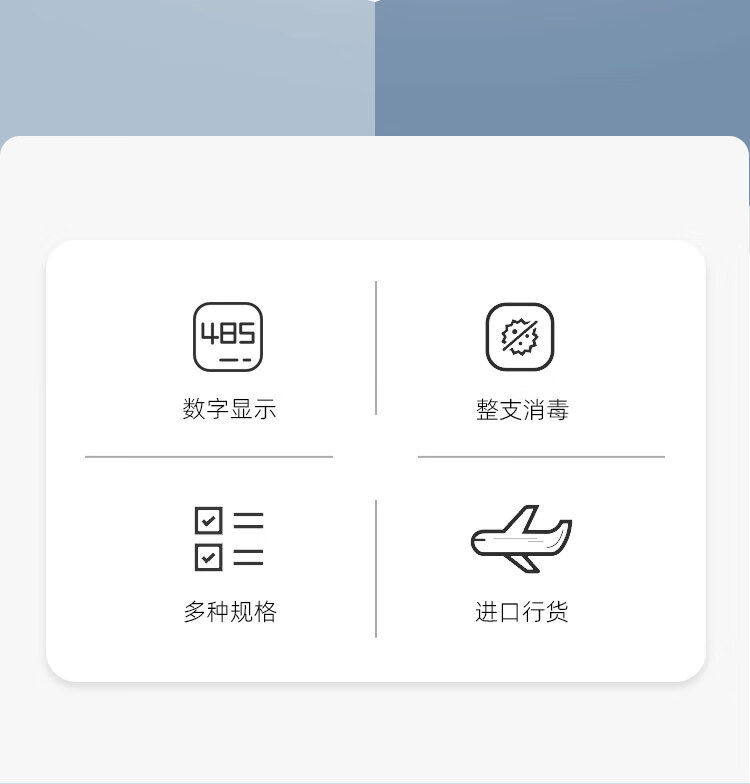 485

数字显示

整支消毒

多种规格

进口行货