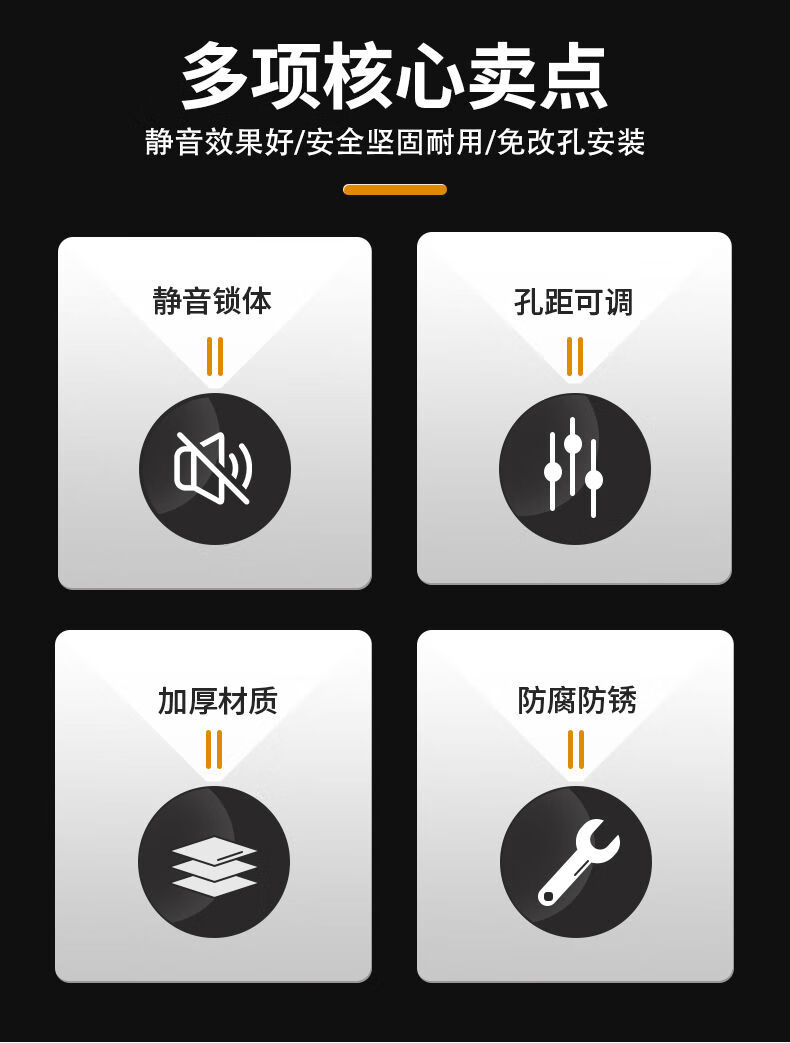 多项核心卖点

静音效果好/安全坚固耐用/免改孔安装

静音锁体

孔距可调

加厚材质

防腐防锈