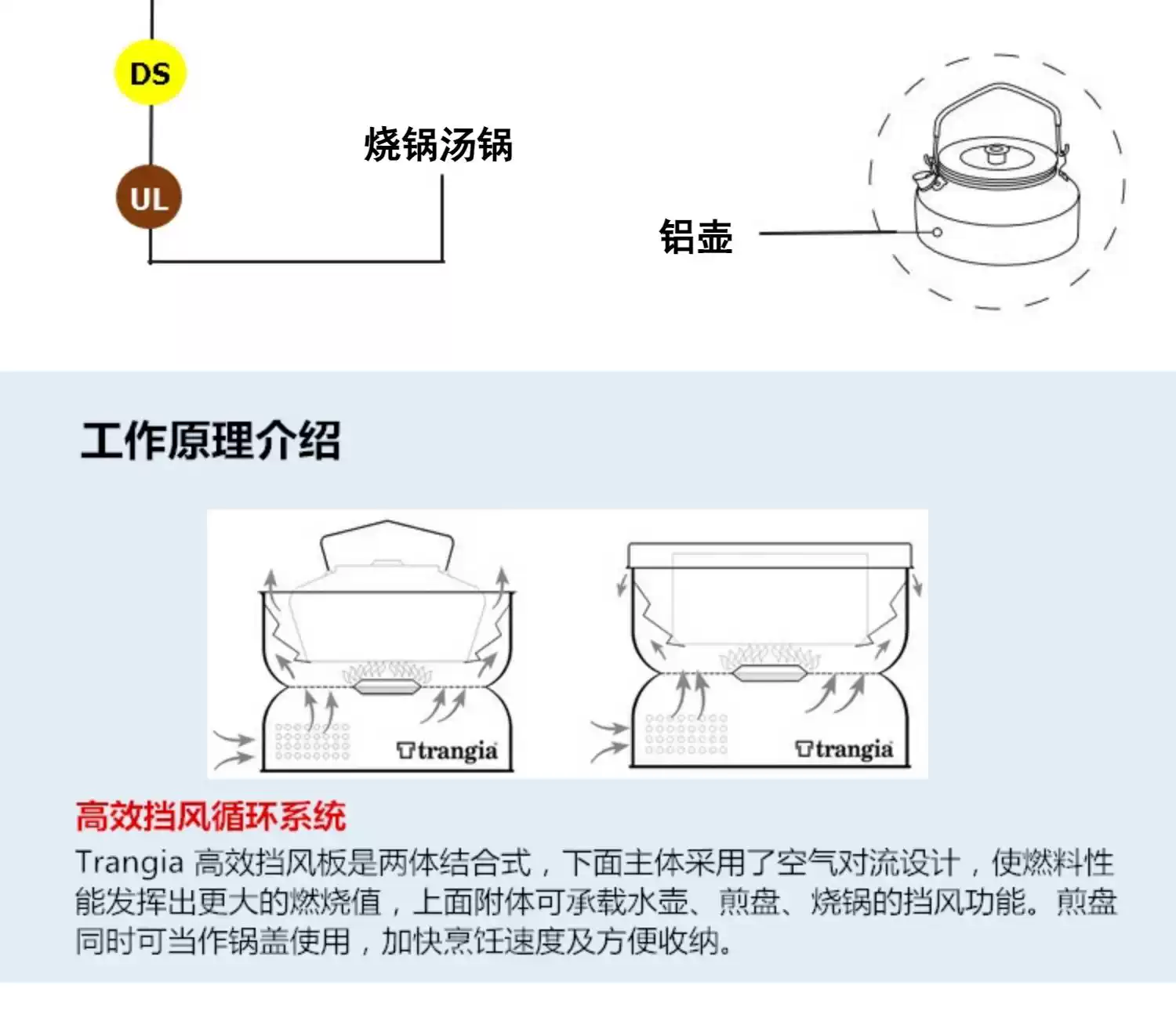 DS

UL

烧锅汤锅

铝壶

工作原理介绍

trangia

trangia

高效挡风循环系统

Trangia 高效挡风板是两体结合式，下面主体采用了空气对流设计，使燃料性能发挥出更大的燃烧值，上面附体可承载水壶、煎盘、烧锅的挡风功能。煎盘同时可当作锅盖使用，加快烹饪速度及方便收纳。