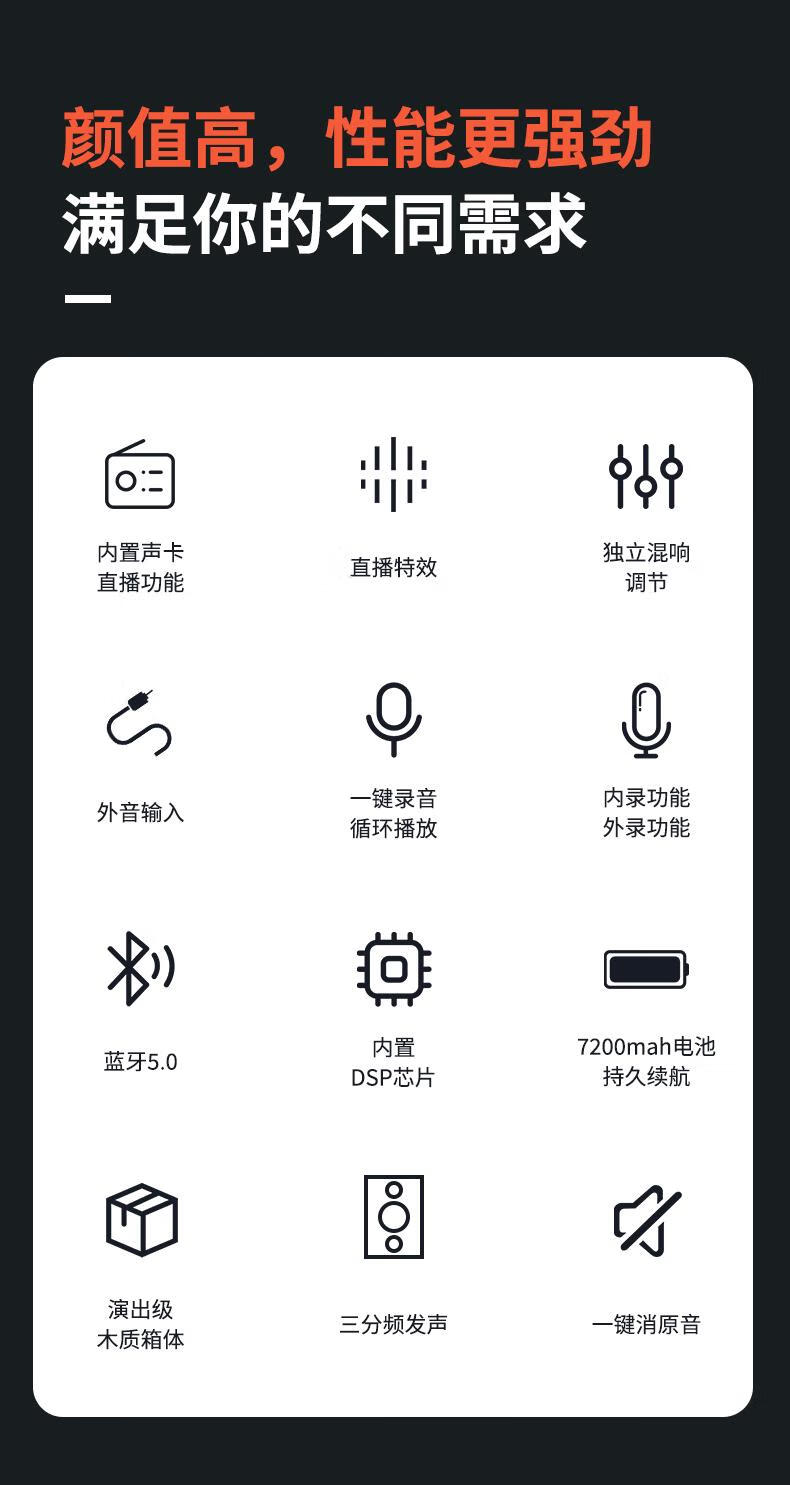 颜值高，性能更强劲
满足你的不同需求

内置声卡
直播功能

直播特效

独立混响
调节

外音输入

一键录音
循环播放

内录功能
外录功能

蓝牙5.0

内置
DSP芯片

7200mah电池
持久续航

演出级
木质箱体

三分频发声

一键消原音