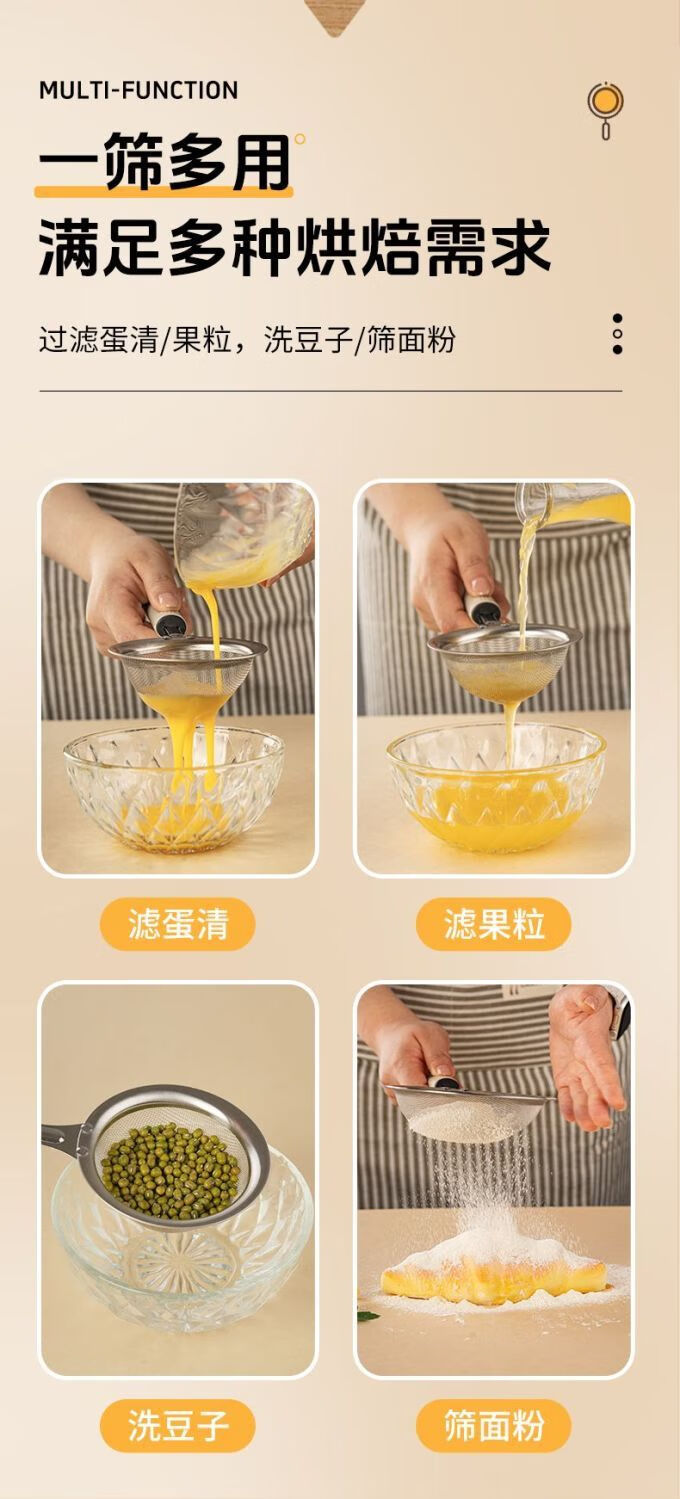 MULTI-FUNCTION

一筛多用
满足多种烘焙需求

过滤蛋清/果粒，洗豆子/筛面粉

滤蛋清

滤果粒

洗豆子

筛面粉