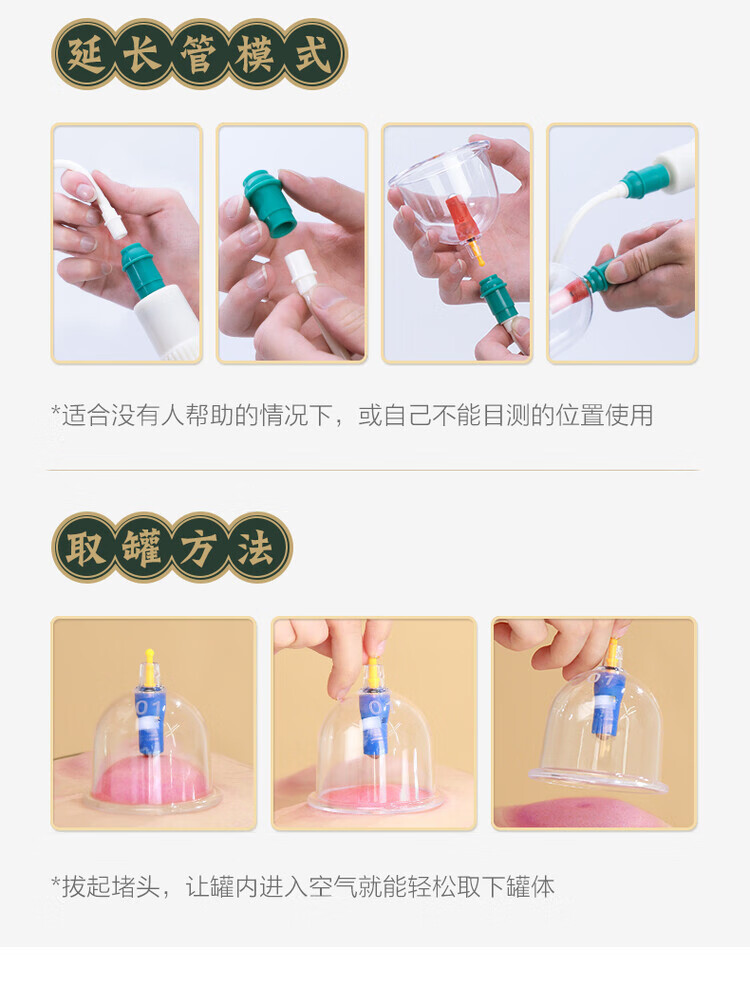 延长管模式

*适合没有人帮助的情况下，或自己不能目测的位置使用

取罐方法

01

01

01

*拔起堵头，让罐内进入空气就能轻松取下罐体