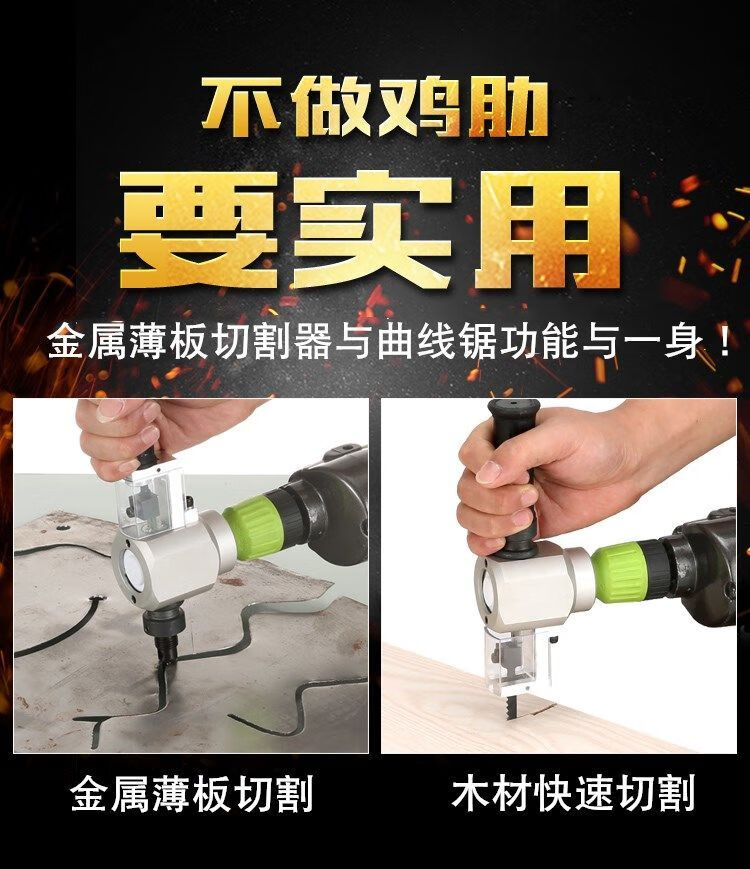 不做鸡肋

要实用

金属薄板切割器与曲线锯功能与一身！

金属薄板切割

木材快速切割