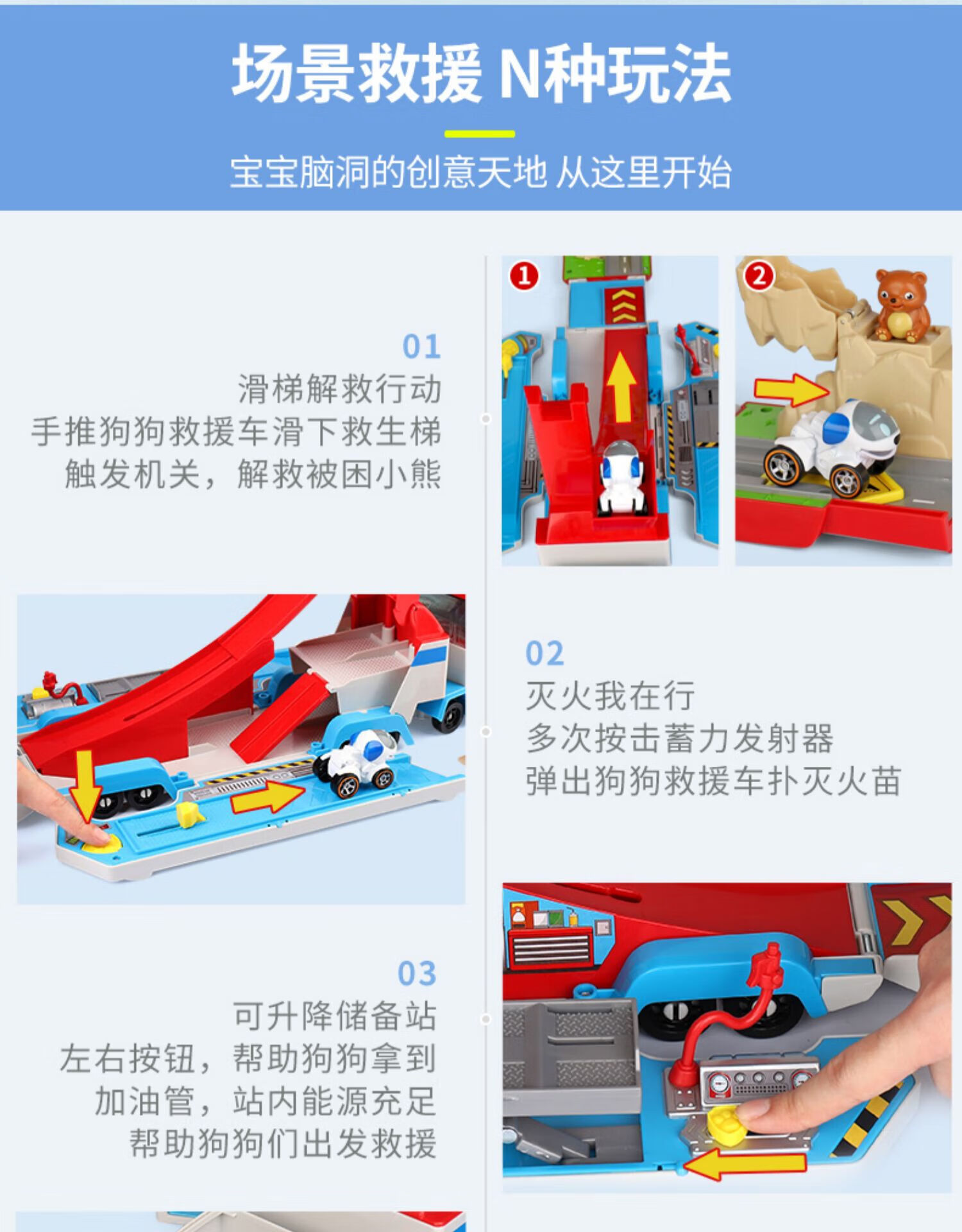 场景救援 N种玩法

宝宝脑洞的创意天地 从这里开始

01
滑梯解救行动
手推狗狗救援车滑下救生梯
触发机关，解救被困小熊

1

2

02
灭火我在行
多次按击蓄力发射器
弹出狗狗救援车扑灭火苗

03
可升降储备站
左右按钮，帮助狗狗拿到
加油管，站内能源充足
帮助狗狗们出发救援