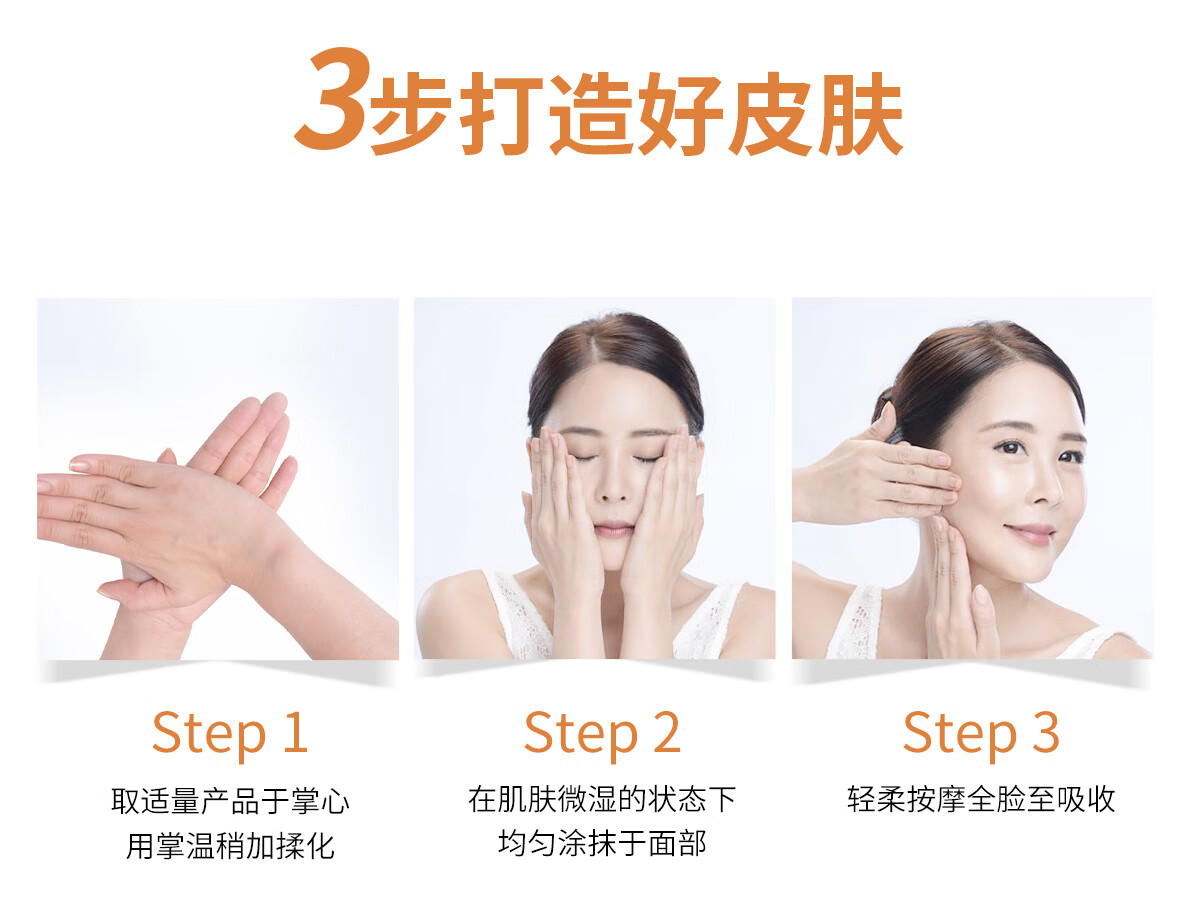 3步打造好皮肤

Step 1
取适量产品于掌心
用掌温稍加揉化

Step 2
在肌肤微湿的状态下
均匀涂抹于面部

Step 3
轻柔按摩全脸至吸收