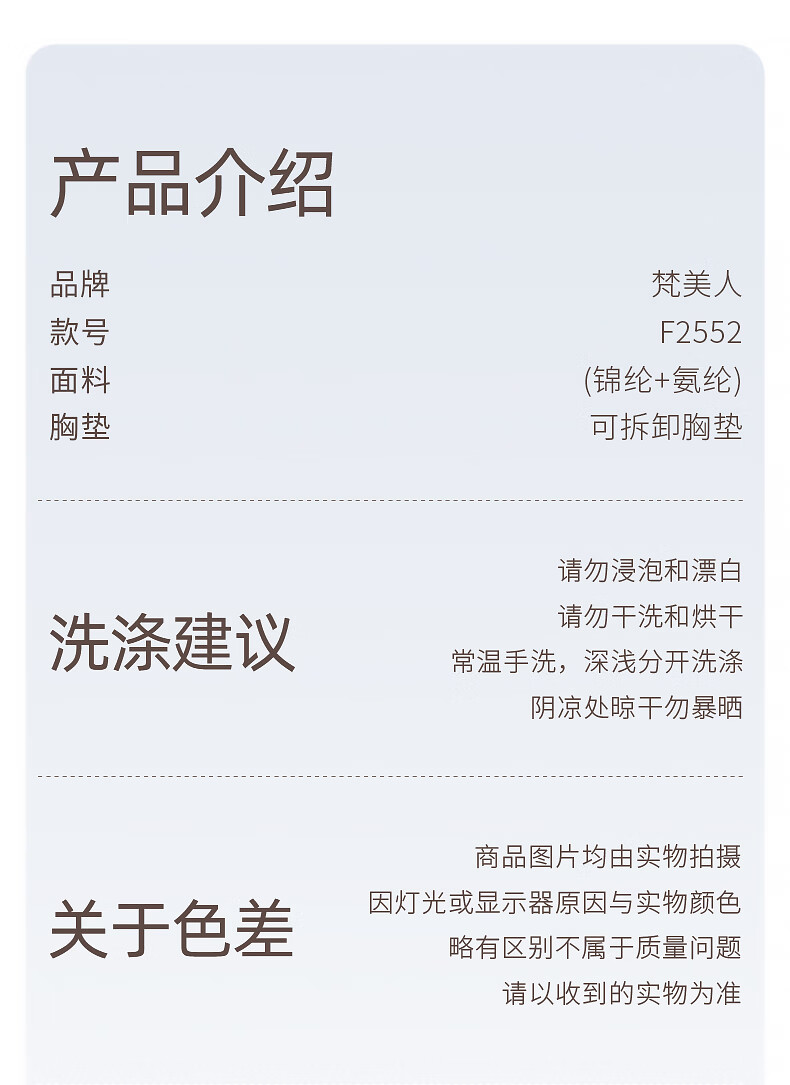 产品介绍

品牌 梵美人
款号 F2552
面料 (锦纶+氨纶)
胸垫 可拆卸胸垫

洗涤建议

请勿浸泡和漂白
请勿干洗和烘干
常温手洗，深浅分开洗涤
阴凉处晾干勿暴晒

关于色差

商品图片均由实物拍摄
因灯光或显示器原因与实物颜色
略有区别不属于质量问题
请以收到的实物为准