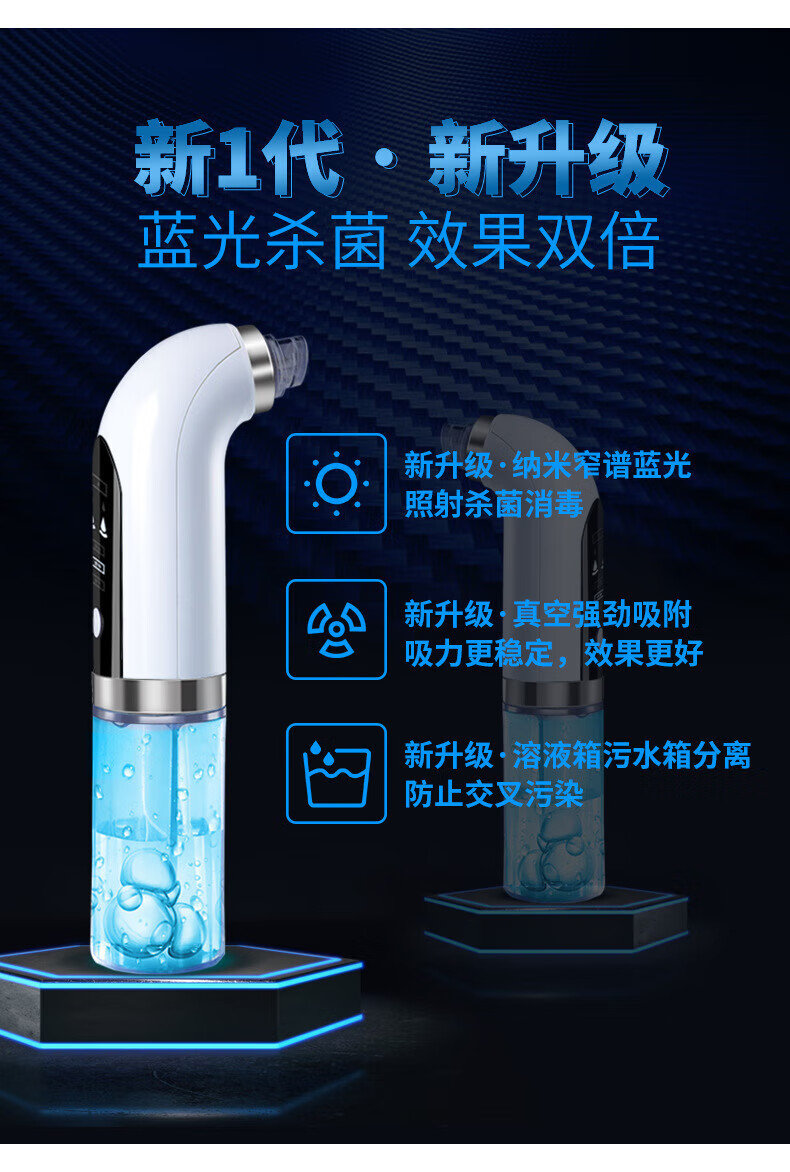 新1代 · 新升级
蓝光杀菌 效果双倍

新升级·纳米窄谱蓝光
照射杀菌消毒

新升级·真空强劲吸附
吸力更稳定，效果更好

新升级·溶液箱污水箱分离
防止交叉污染