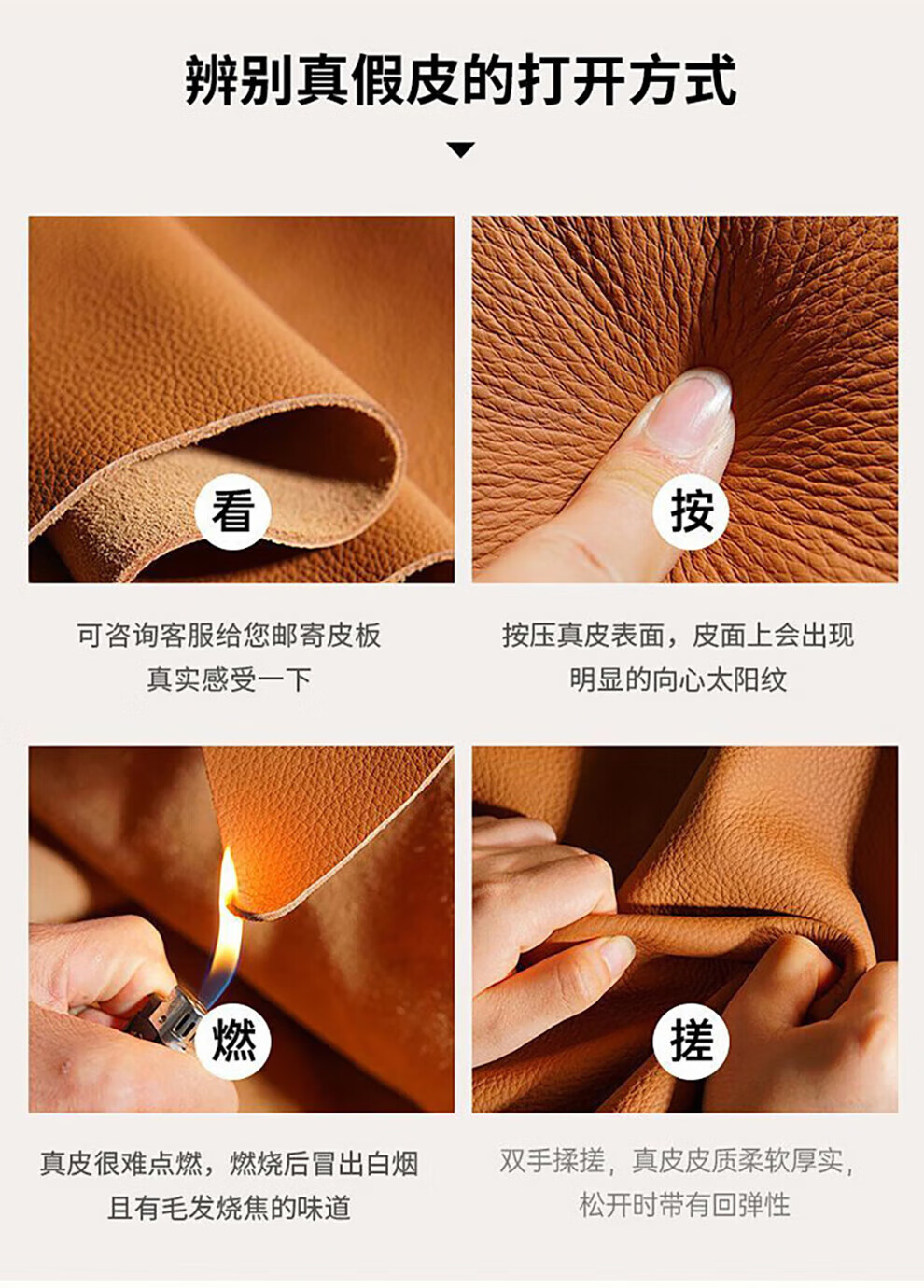 辨别真假皮的打开方式

看

可咨询客服给您邮寄皮板
真实感受一下

按

按压真皮表面，皮面上会出现
明显的向心太阳纹

燃

真皮很难点燃，燃烧后冒出白烟
且有毛发烧焦的味道

搓

双手揉搓，真皮皮质柔软厚实，
松开时带有回弹性