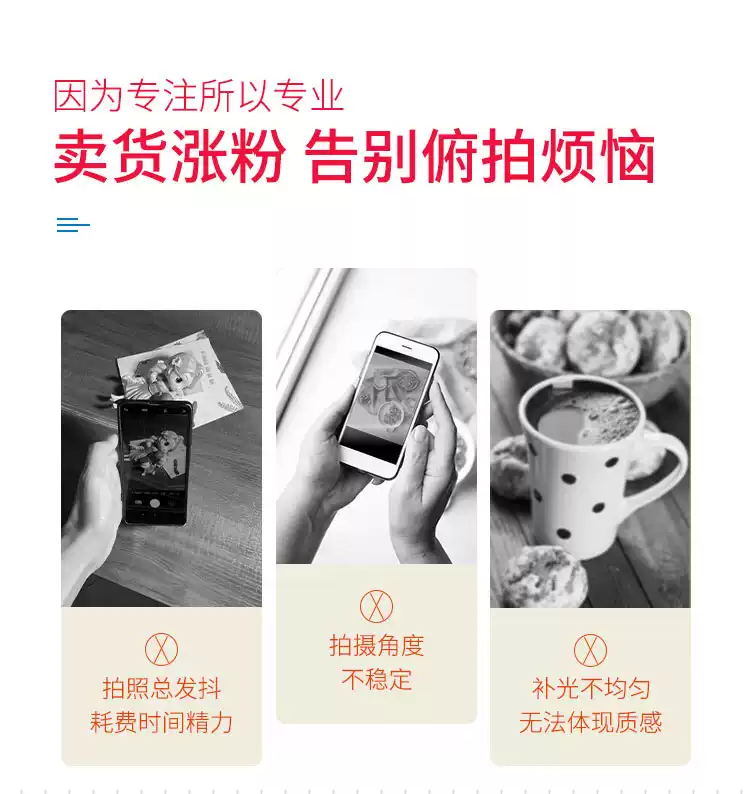 因为专注所以专业
卖货涨粉 告别俯拍烦恼

拍照总发抖
耗费时间精力

拍摄角度
不稳定

补光不均匀
无法体现质感