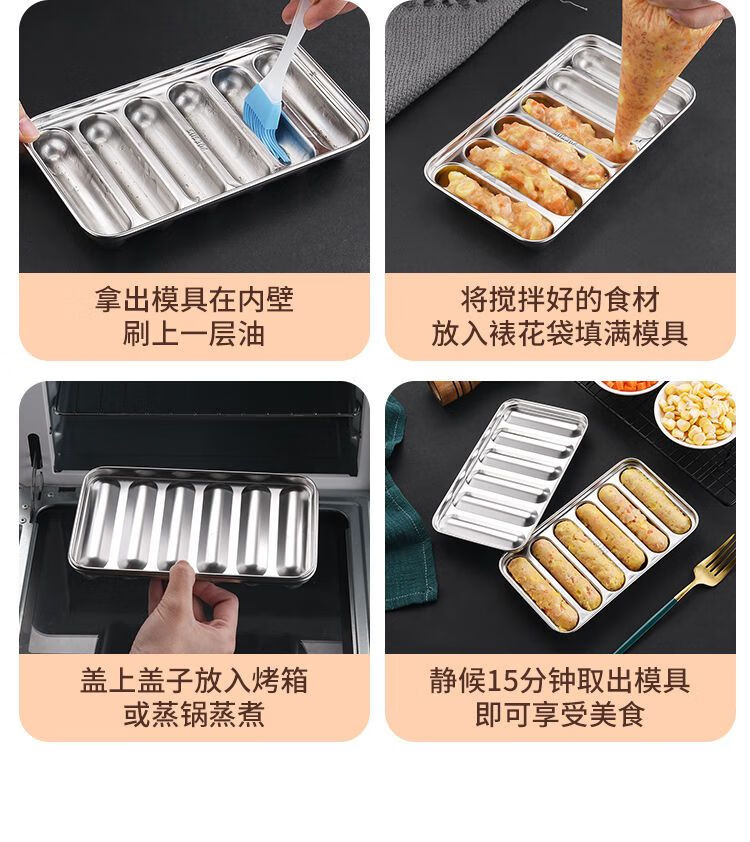 拿出模具在内壁
刷上一层油

将搅拌好的食材
放入裱花袋填满模具

盖上盖子放入烤箱
或蒸锅蒸煮

静候15分钟取出模具
即可享受美食