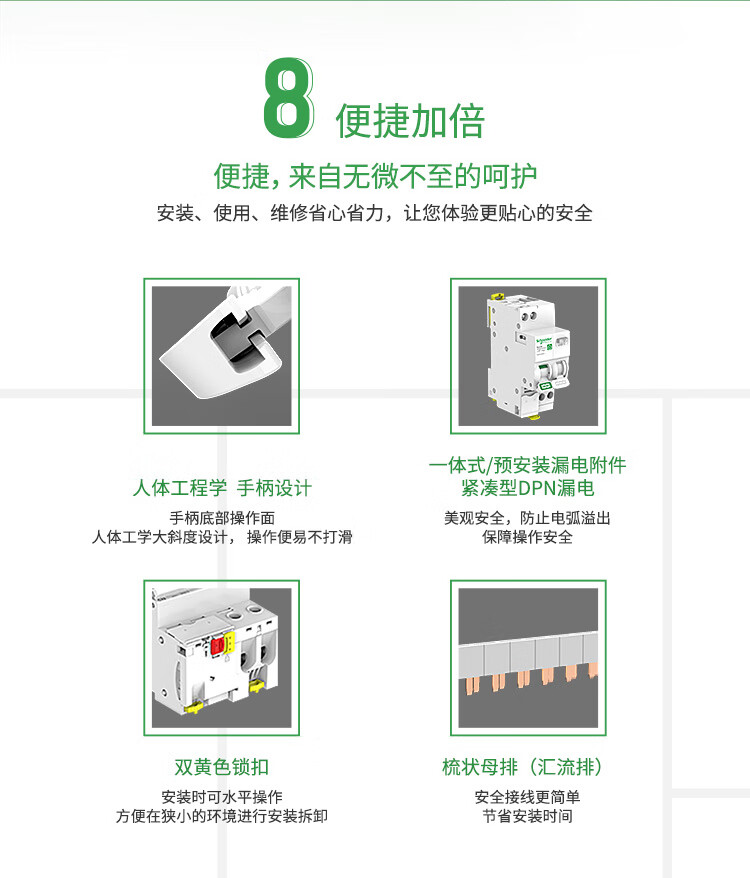 8 便捷加倍

便捷，来自无微不至的呵护
安装、使用、维修省心省力，让您体验更贴心的安全

人体工程学 手柄设计
手柄底部操作面
人体工学大斜度设计，操作便易不打滑

一体式/预安装漏电附件
紧凑型DPN漏电
美观安全，防止电弧溢出
保障操作安全

双黄色锁扣
安装时可水平操作
方便在狭小的环境进行安装拆卸

梳状母排（汇流排）
安全接线更简单
节省安装时间