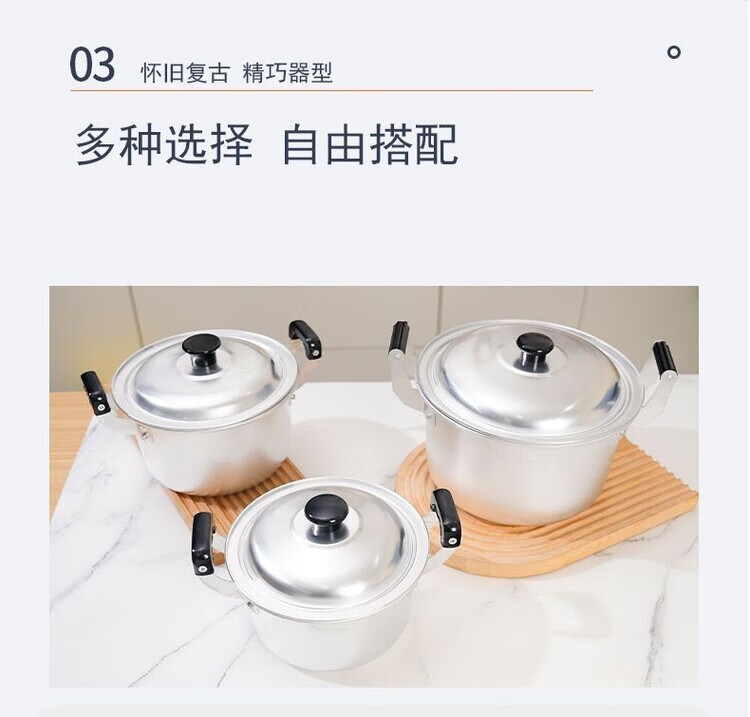 03 怀旧复古 精巧器型

多种选择 自由搭配