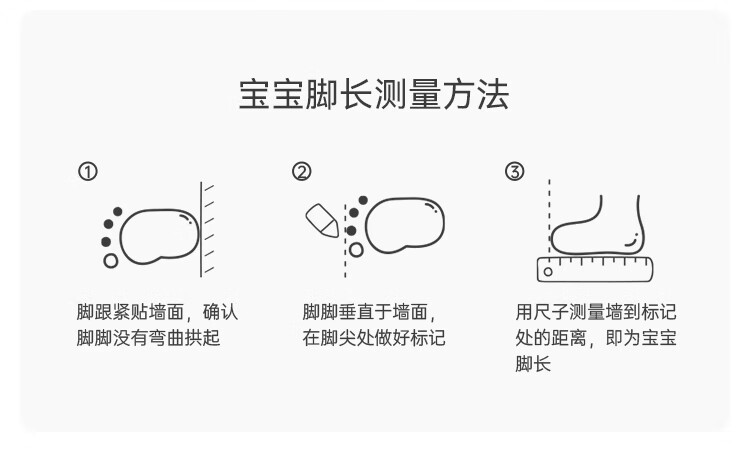 宝宝脚长测量方法

①

脚跟紧贴墙面，确认脚脚没有弯曲拱起

②

脚脚垂直于墙面，在脚尖处做好标记

③

用尺子测量墙到标记处的距离，即为宝宝脚长