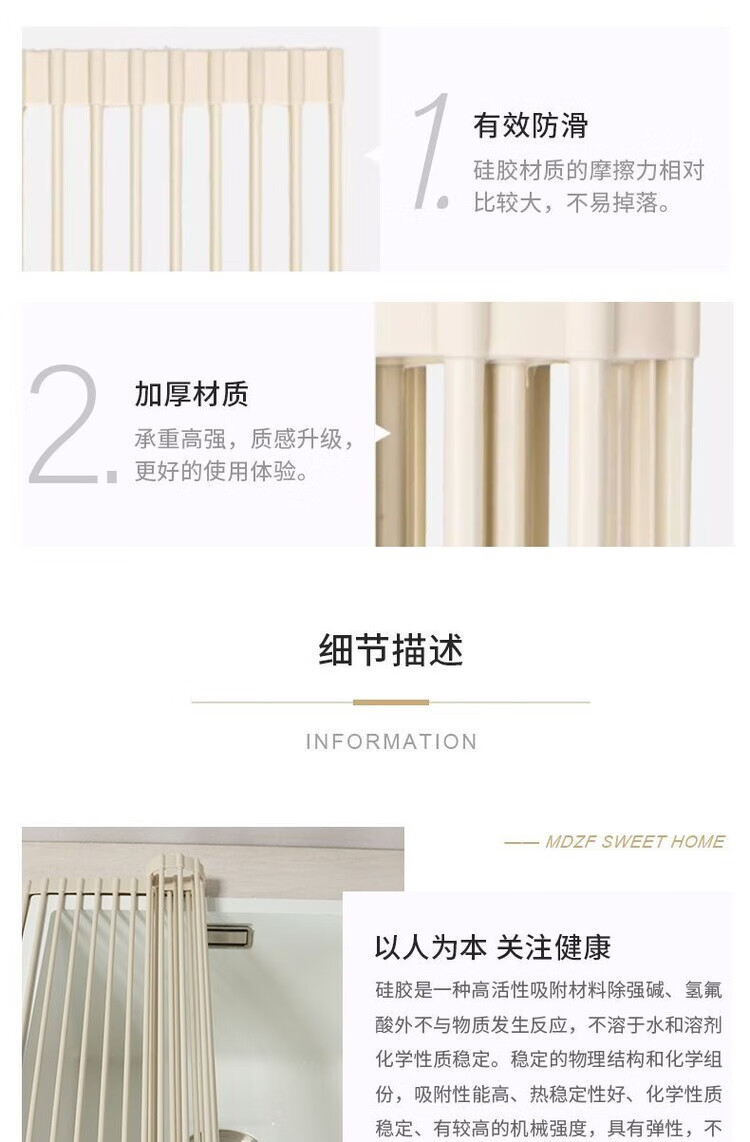 1.

有效防滑

硅胶材质的摩擦力相对比较大，不易掉落。

2.

加厚材质

承重高强，质感升级，更好的使用体验。

细节描述

INFORMATION

—— MDZF SWEET HOME

以人为本 关注健康

硅胶是一种高活性吸附材料除强碱、氢氟酸外不与物质发生反应，不溶于水和溶剂化学性质稳定。稳定的物理结构和化学组份，吸附性能高、热稳定性好、化学性质稳定、有较高的机械强度，具有弹性，不