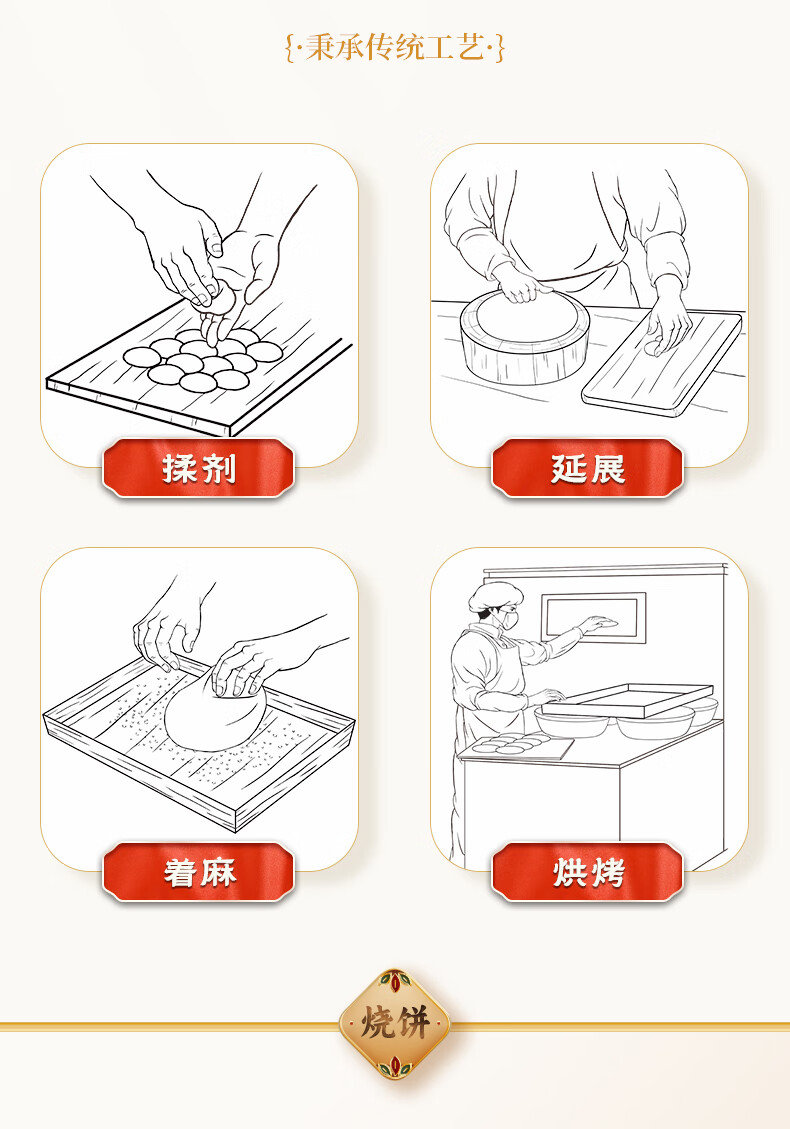 {·秉承传统工艺·}

揉剂

延展

着麻

烘烤

烧饼