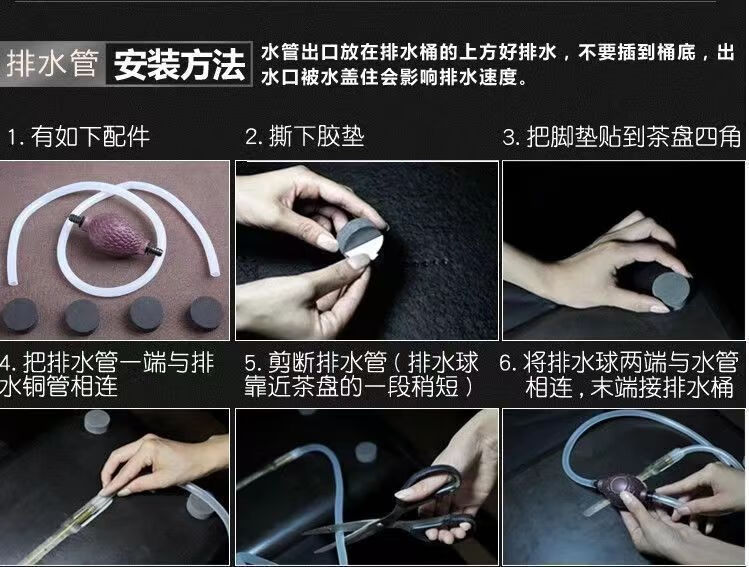 排水管 安装方法 水管出口放在排水桶的上方好排水，不要插到桶底，出水口被水盖住会影响排水速度。

1. 有如下配件

2. 撕下胶垫

3. 把脚垫贴到茶盘四角

4. 把排水管一端与排水铜管相连

5. 剪断排水管（排水球靠近茶盘的一段稍短）

6. 将排水球两端与水管相连，末端接排水桶