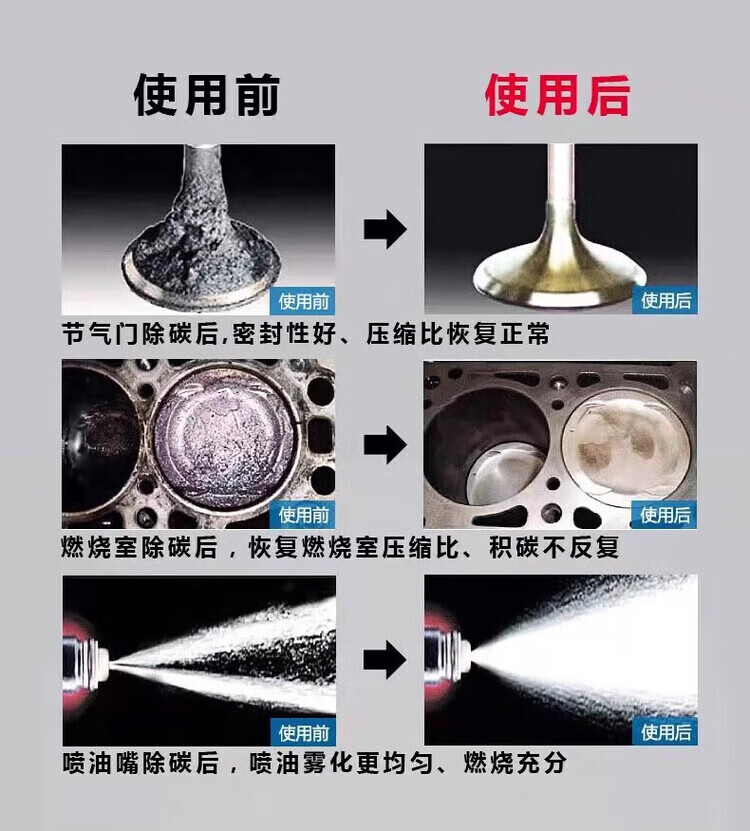 使用前

使用后

使用前

使用后

节气门除碳后，密封性好、压缩比恢复正常

使用前

使用后

燃烧室除碳后，恢复燃烧室压缩比、积碳不反复

使用前

使用后

喷油嘴除碳后，喷油雾化更均匀、燃烧充分