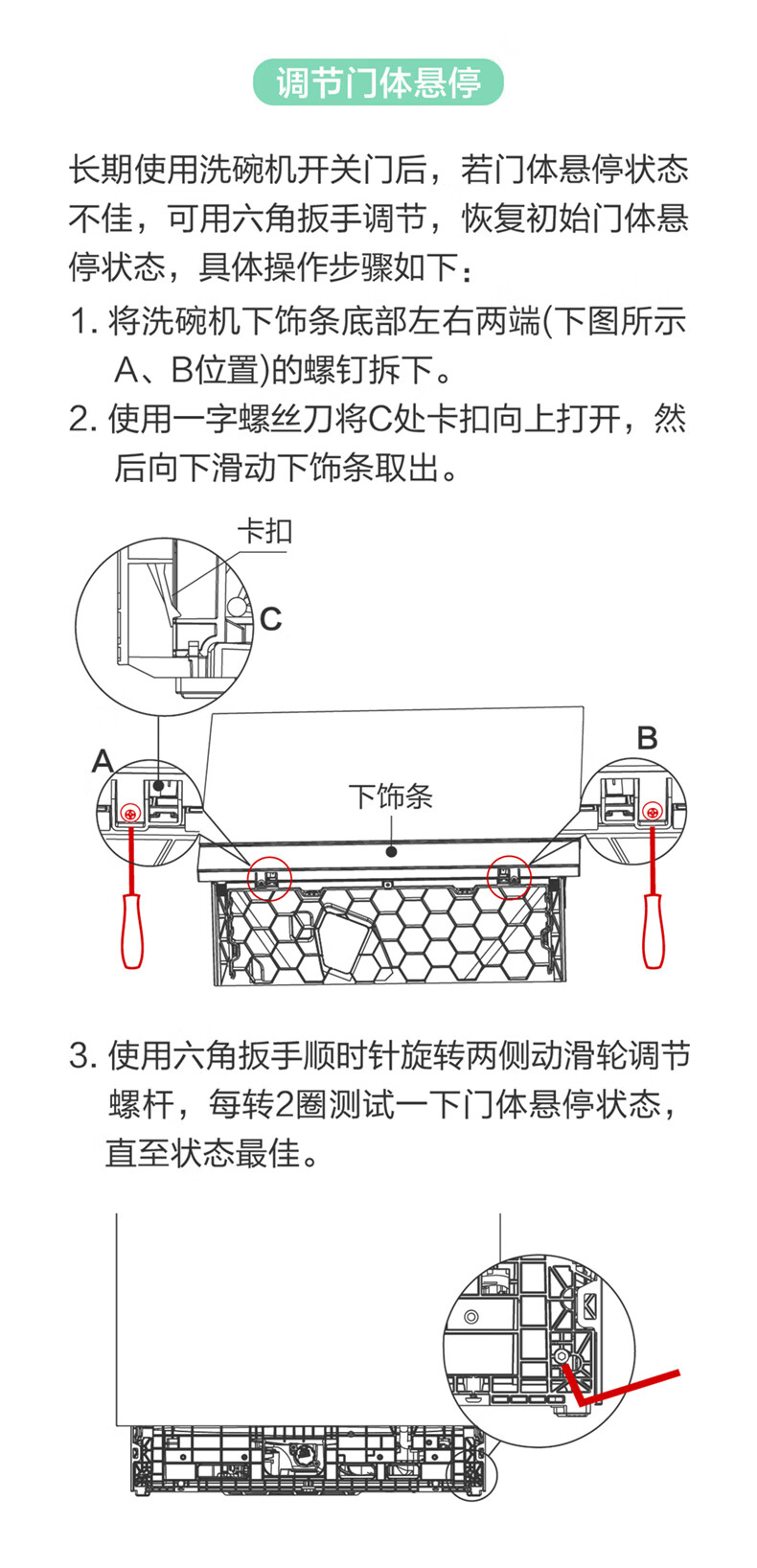 调节门体悬停

长期使用洗碗机开关门后，若门体悬停状态不佳，可用六角扳手调节，恢复初始门体悬停状态，具体操作步骤如下：

1. 将洗碗机下饰条底部左右两端(下图所示A、B位置)的螺钉拆下。

2. 使用一字螺丝刀将C处卡扣向上打开，然后向下滑动下饰条取出。

卡扣

C

A

B

下饰条

3. 使用六角扳手顺时针旋转两侧动滑轮调节螺杆，每转2圈测试一下门体悬停状态，直至状态最佳。