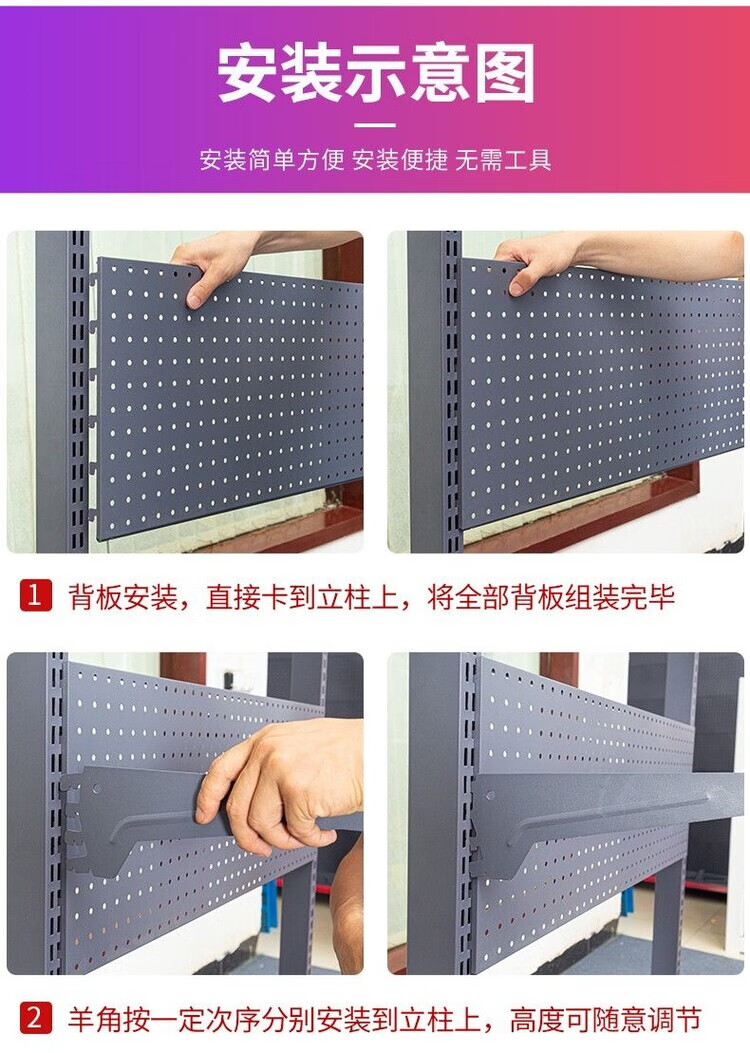 安装示意图

安装简单方便 安装便捷 无需工具

1 背板安装，直接卡到立柱上，将全部背板组装完毕

2 羊角按一定次序分别安装到立柱上，高度可随意调节