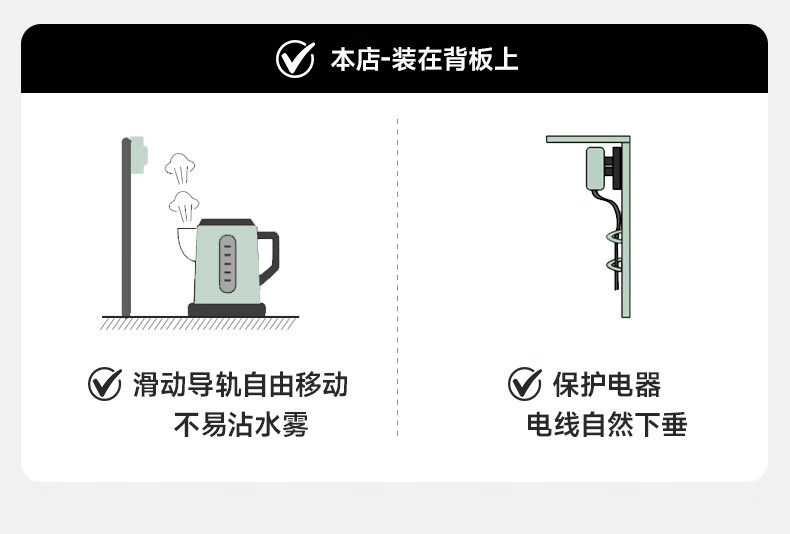 本店-装在背板上

滑动导轨自由移动
不易沾水雾

保护电器
电线自然下垂