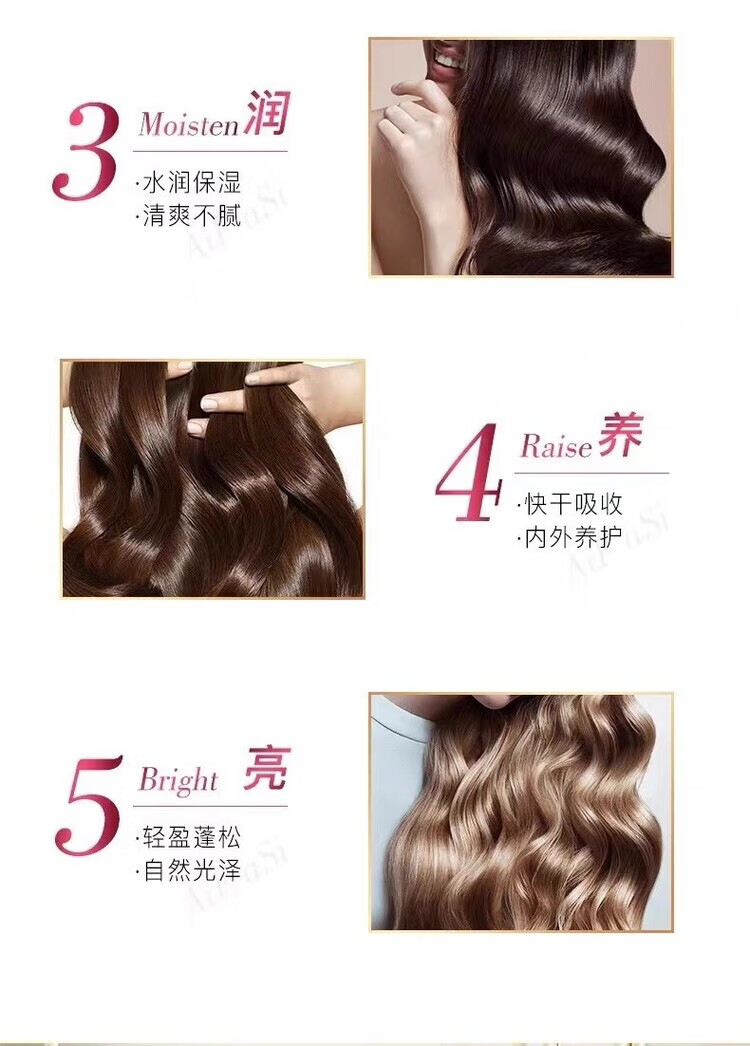 3 Moisten 润

·水润保湿
·清爽不腻

4 Raise 养

·快干吸收
·内外养护

5 Bright 亮

·轻盈蓬松
·自然光泽