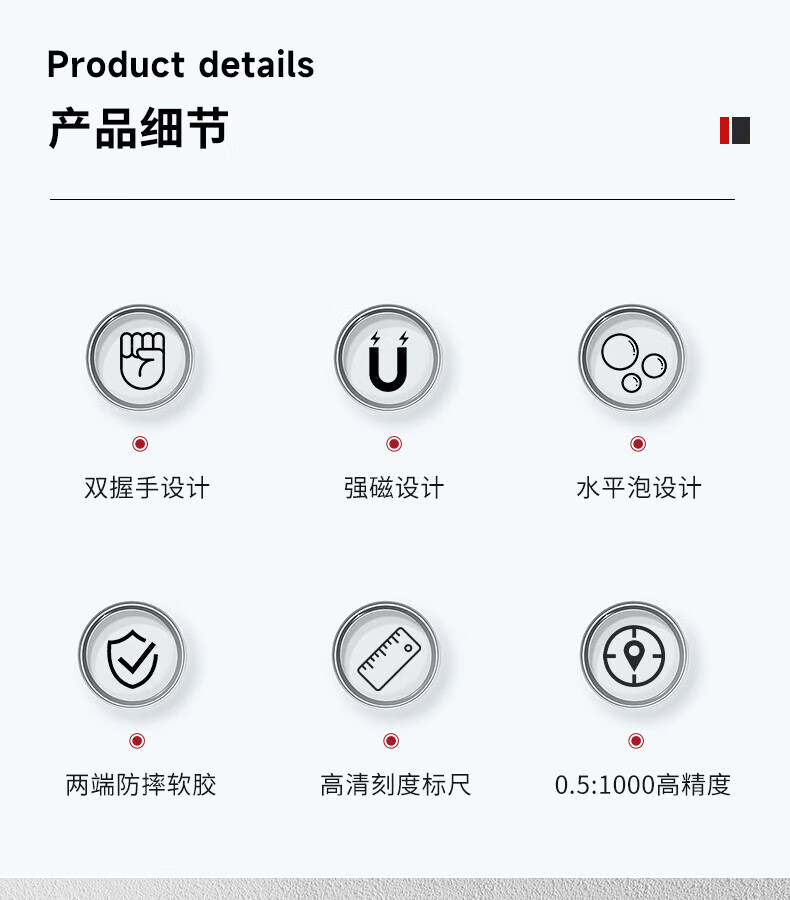 Product details
产品细节

双握手设计

强磁设计

水平泡设计

两端防摔软胶

高清刻度标尺

0.5:1000高精度