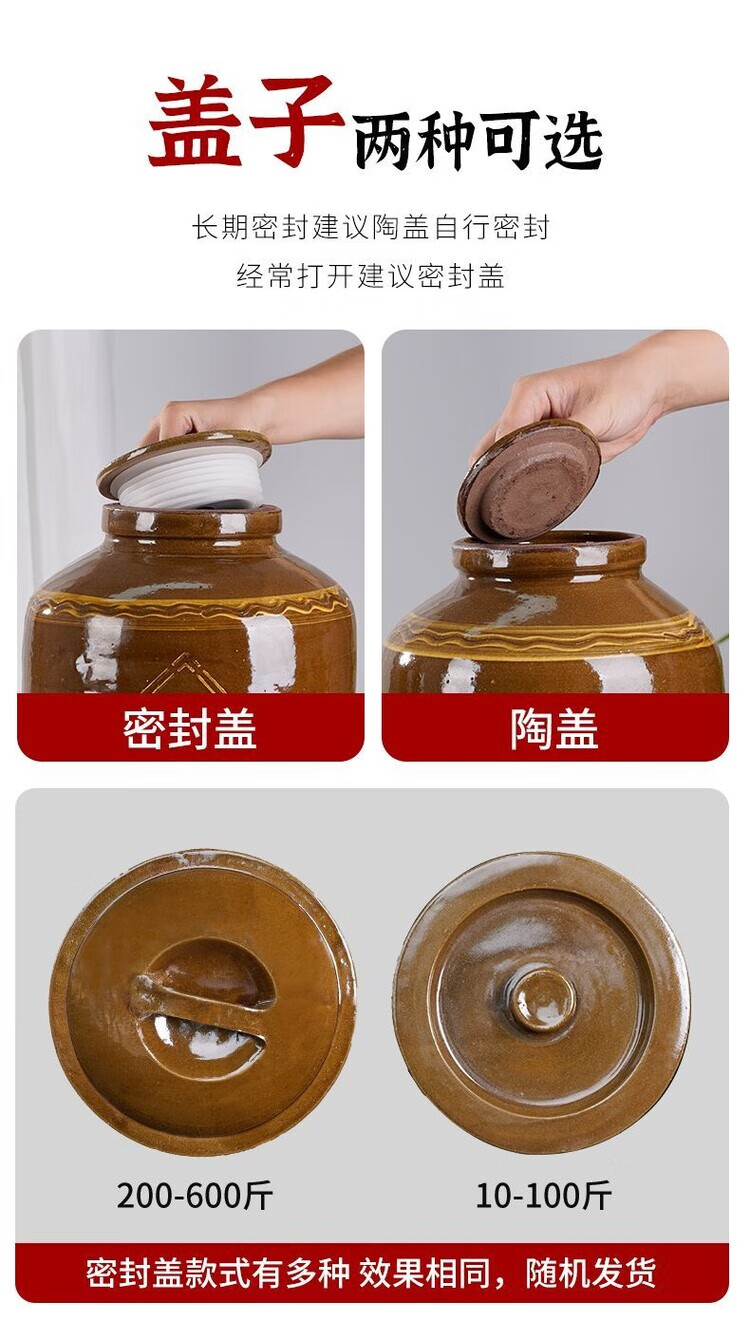 盖子两种可选

长期密封建议陶盖自行密封

经常打开建议密封盖

密封盖

陶盖

200-600斤

10-100斤

密封盖款式有多种 效果相同，随机发货