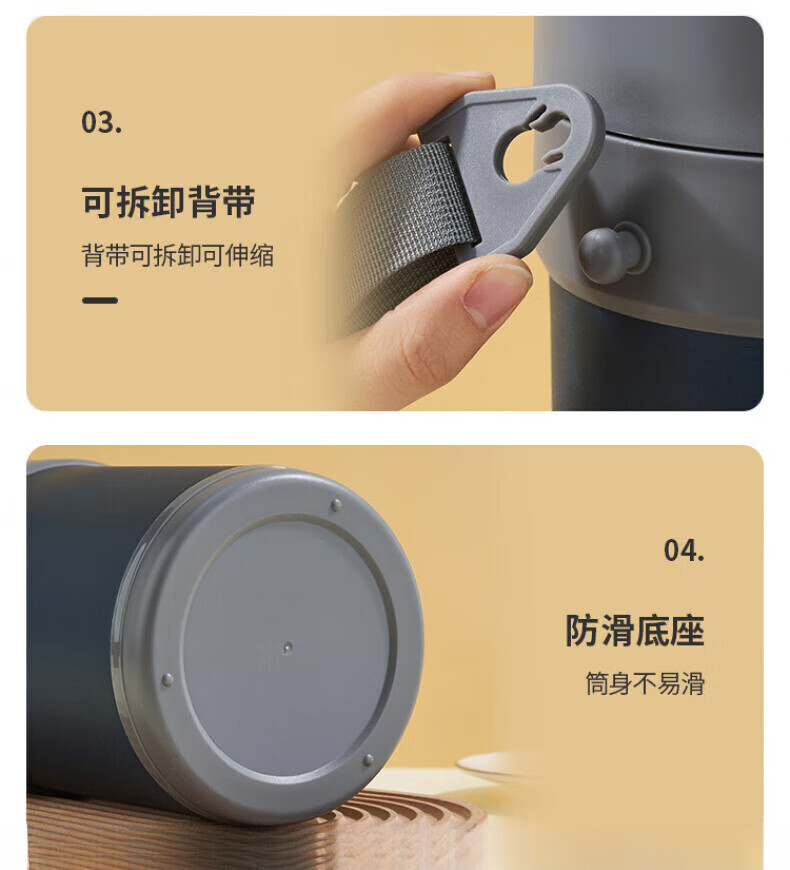 03.

可拆卸背带

背带可拆卸可伸缩

04.

防滑底座

筒身不易滑