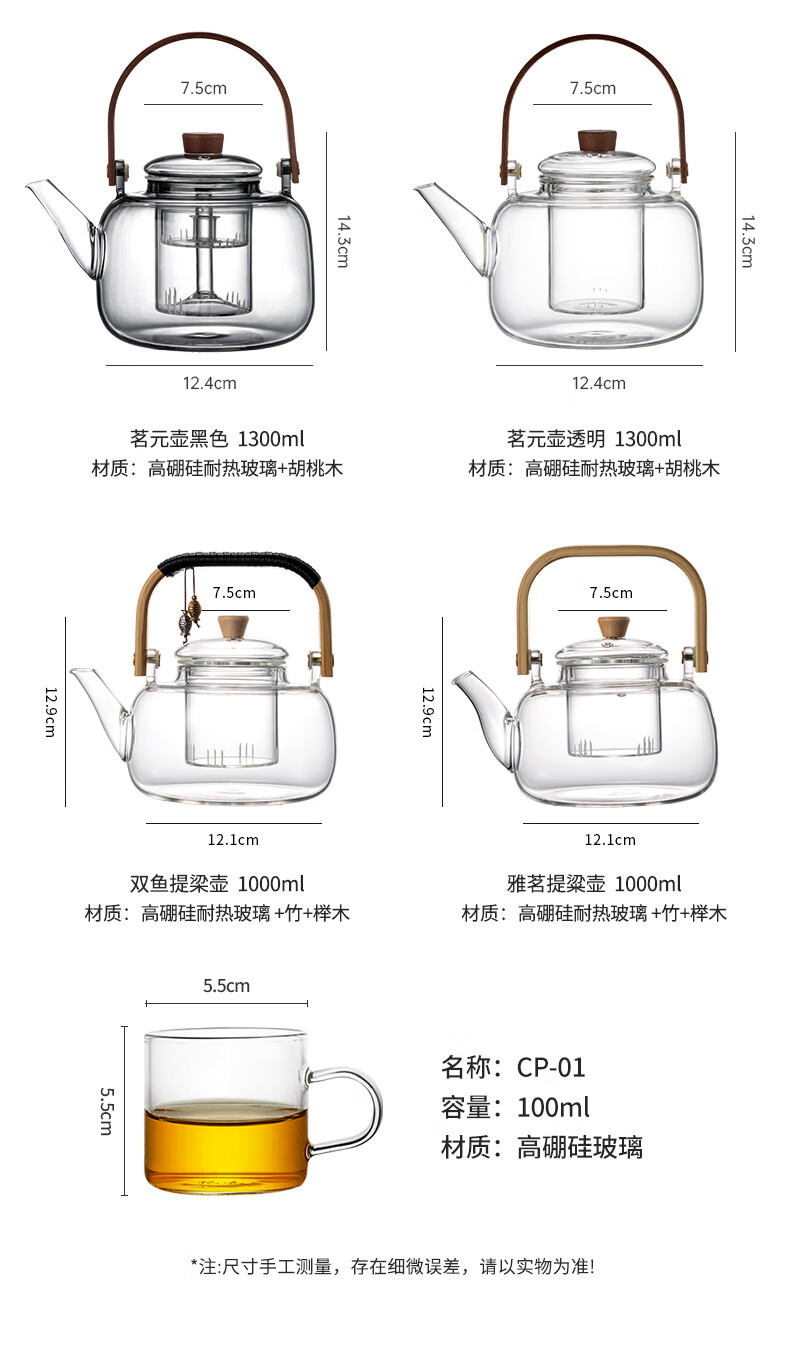 7.5cm
14.3cm
12.4cm

茗元壶黑色 1300ml
材质：高硼硅耐热玻璃+胡桃木

7.5cm
14.3cm
12.4cm

茗元壶透明 1300ml
材质：高硼硅耐热玻璃+胡桃木

7.5cm
12.9cm
12.1cm

双鱼提梁壶 1000ml
材质：高硼硅耐热玻璃 +竹+榉木

7.5cm
12.9cm
12.1cm

雅茗提梁壶 1000ml
材质：高硼硅耐热玻璃 +竹+榉木

5.5cm
5.5cm

名称：CP-01
容量：100ml
材质：高硼硅玻璃

*注:尺寸手工测量，存在细微误差，请以实物为准!