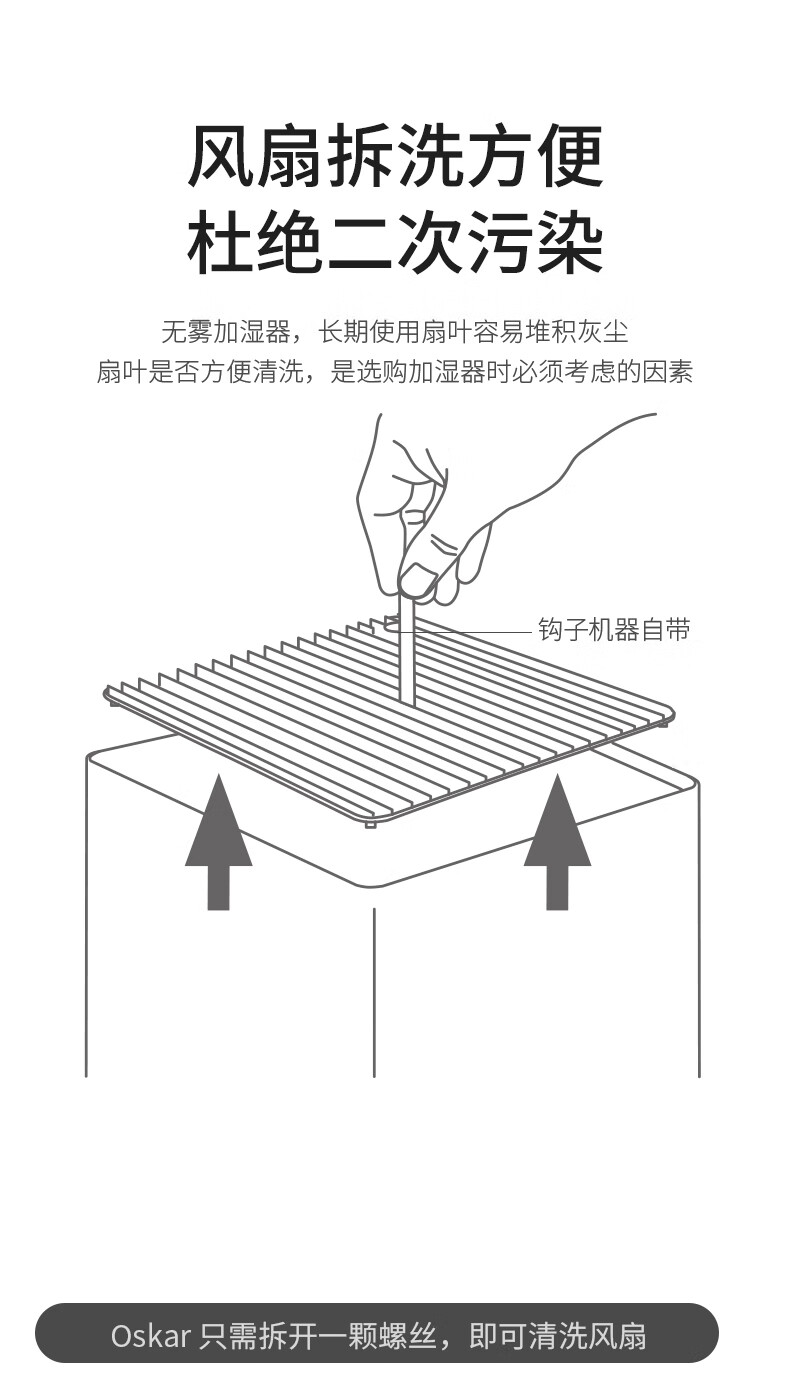 风扇拆洗方便
杜绝二次污染

无雾加湿器，长期使用扇叶容易堆积灰尘
扇叶是否方便清洗，是选购加湿器时必须考虑的因素

钩子机器自带

Oskar 只需拆开一颗螺丝，即可清洗风扇