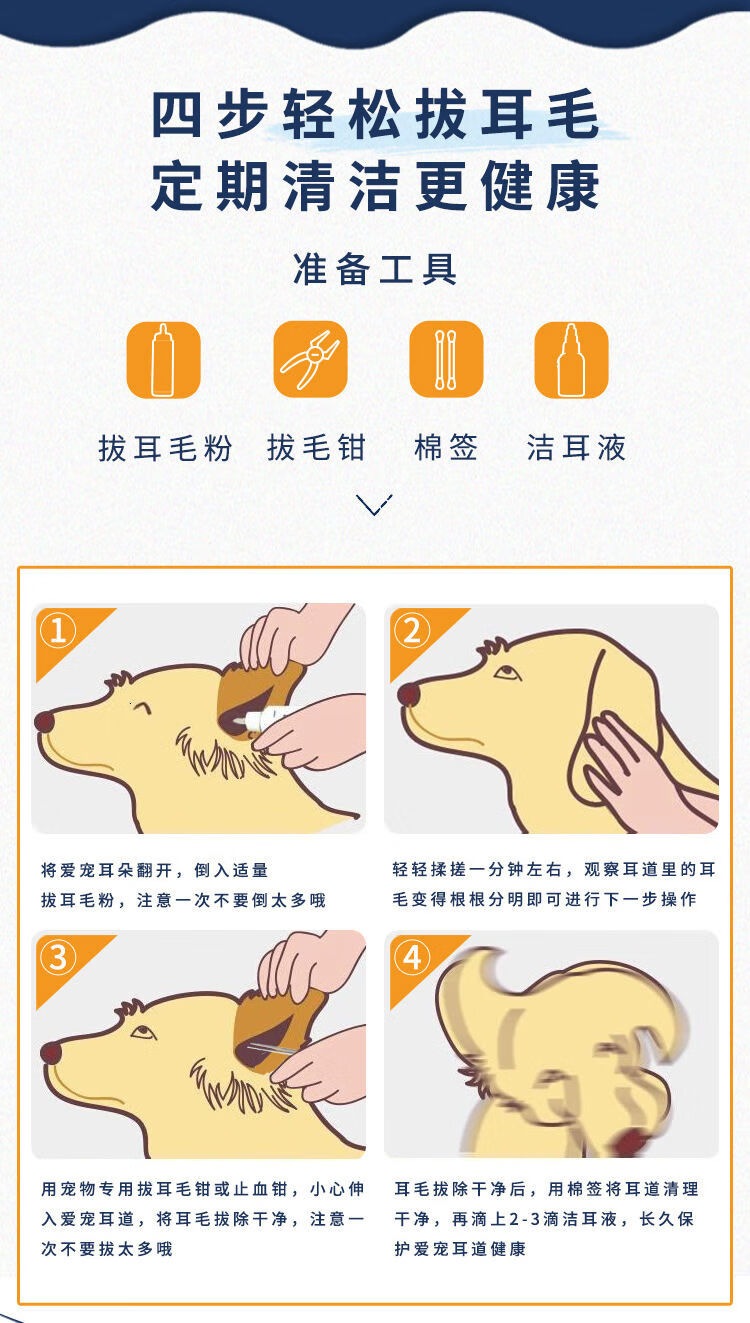 四步轻松拔耳毛
定期清洁更健康

准备工具

拔耳毛粉 拔毛钳 棉签 洁耳液

①
将爱宠耳朵翻开，倒入适量拔耳毛粉，注意一次不要倒太多哦

②
轻轻揉搓一分钟左右，观察耳道里的耳毛变得根根分明即可进行下一步操作

③
用宠物专用拔耳毛钳或止血钳，小心伸入爱宠耳道，将耳毛拔除干净，注意一次不要拔太多哦

④
耳毛拔除干净后，用棉签将耳道清理干净，再滴上2-3滴洁耳液，长久保护爱宠耳道健康