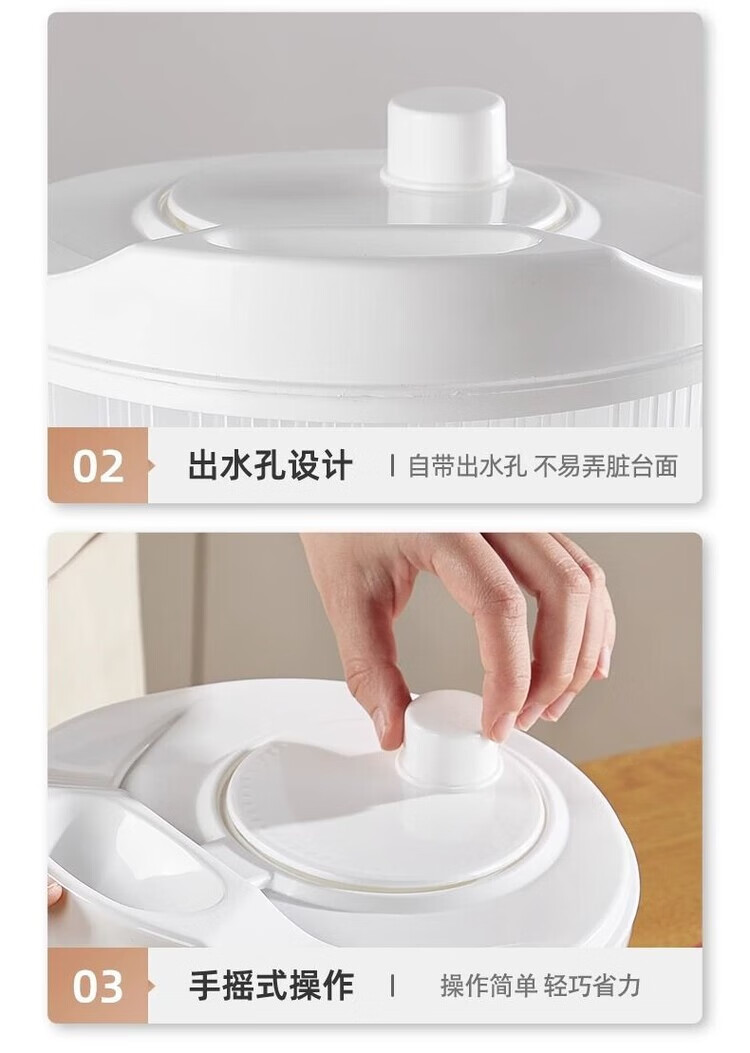 02 出水孔设计 | 自带出水孔 不易弄脏台面

03 手摇式操作 | 操作简单 轻巧省力