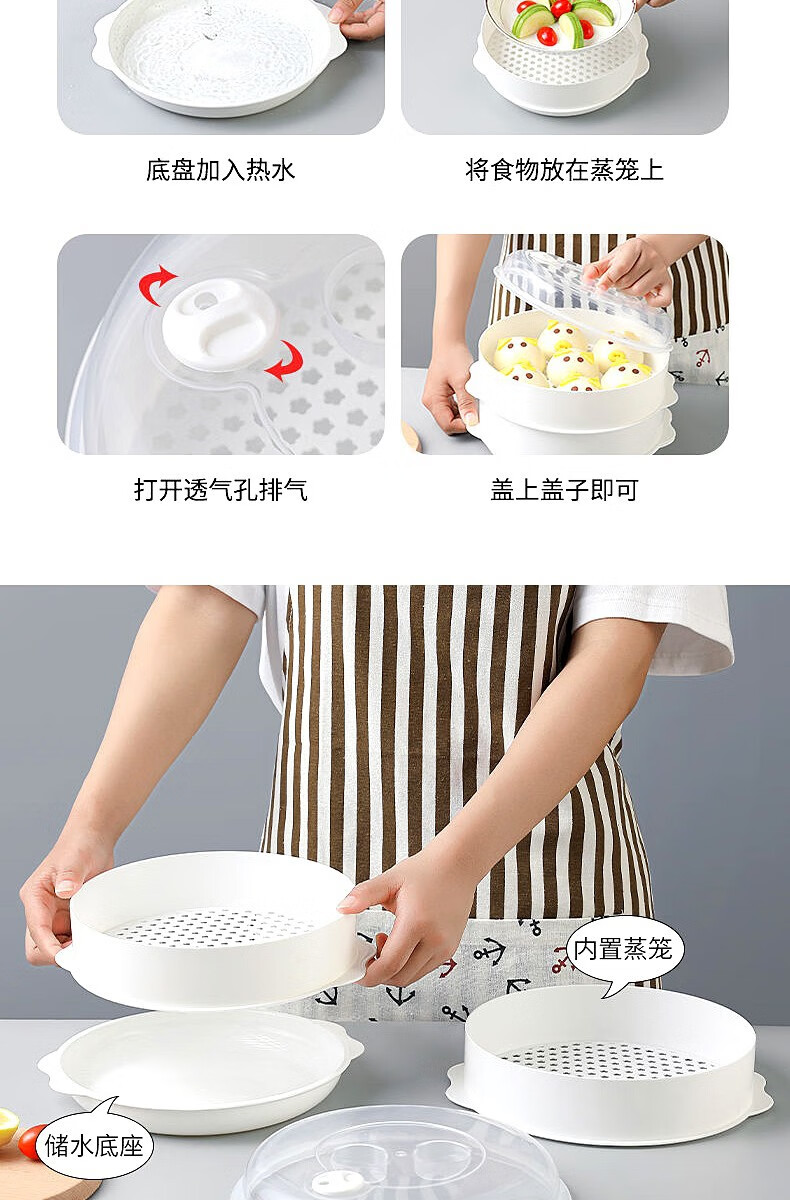 底盘加入热水

将食物放在蒸笼上

打开透气孔排气

盖上盖子即可

内置蒸笼

储水底座