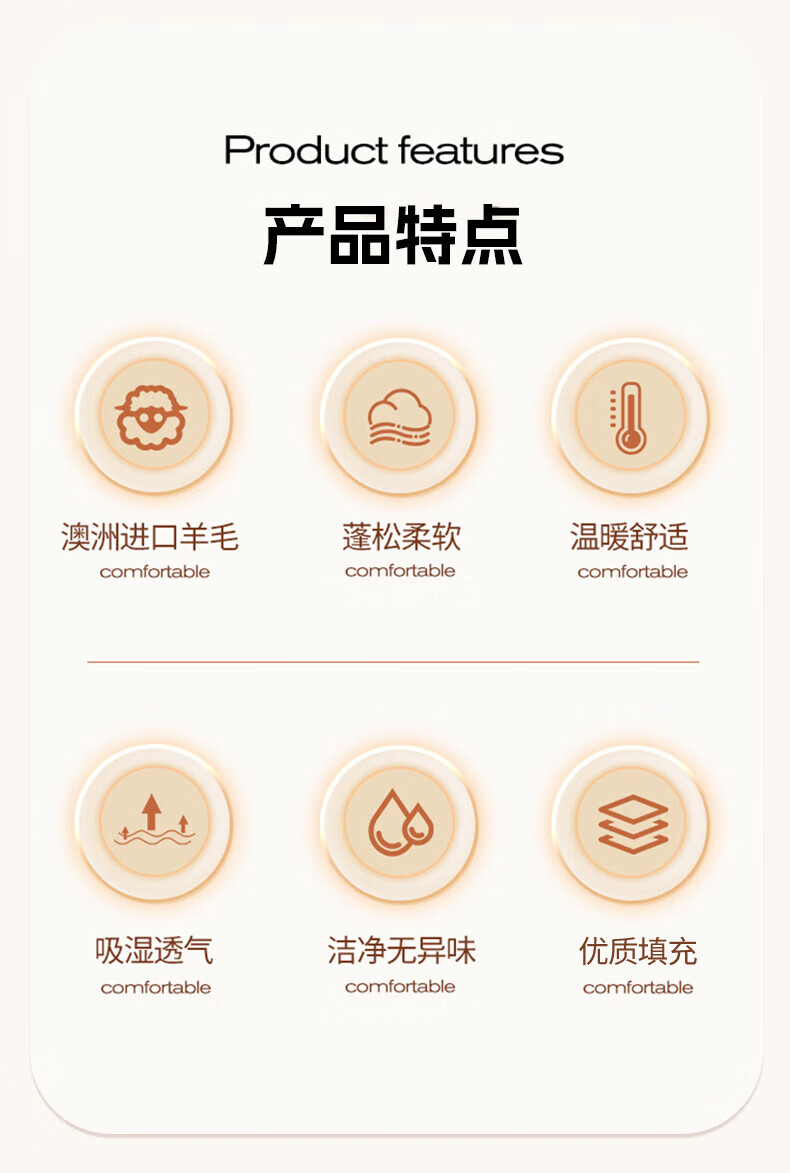 Product features

产品特点

澳洲进口羊毛
comfortable

蓬松柔软
comfortable

温暖舒适
comfortable

吸湿透气
comfortable

洁净无异味
comfortable

优质填充
comfortable