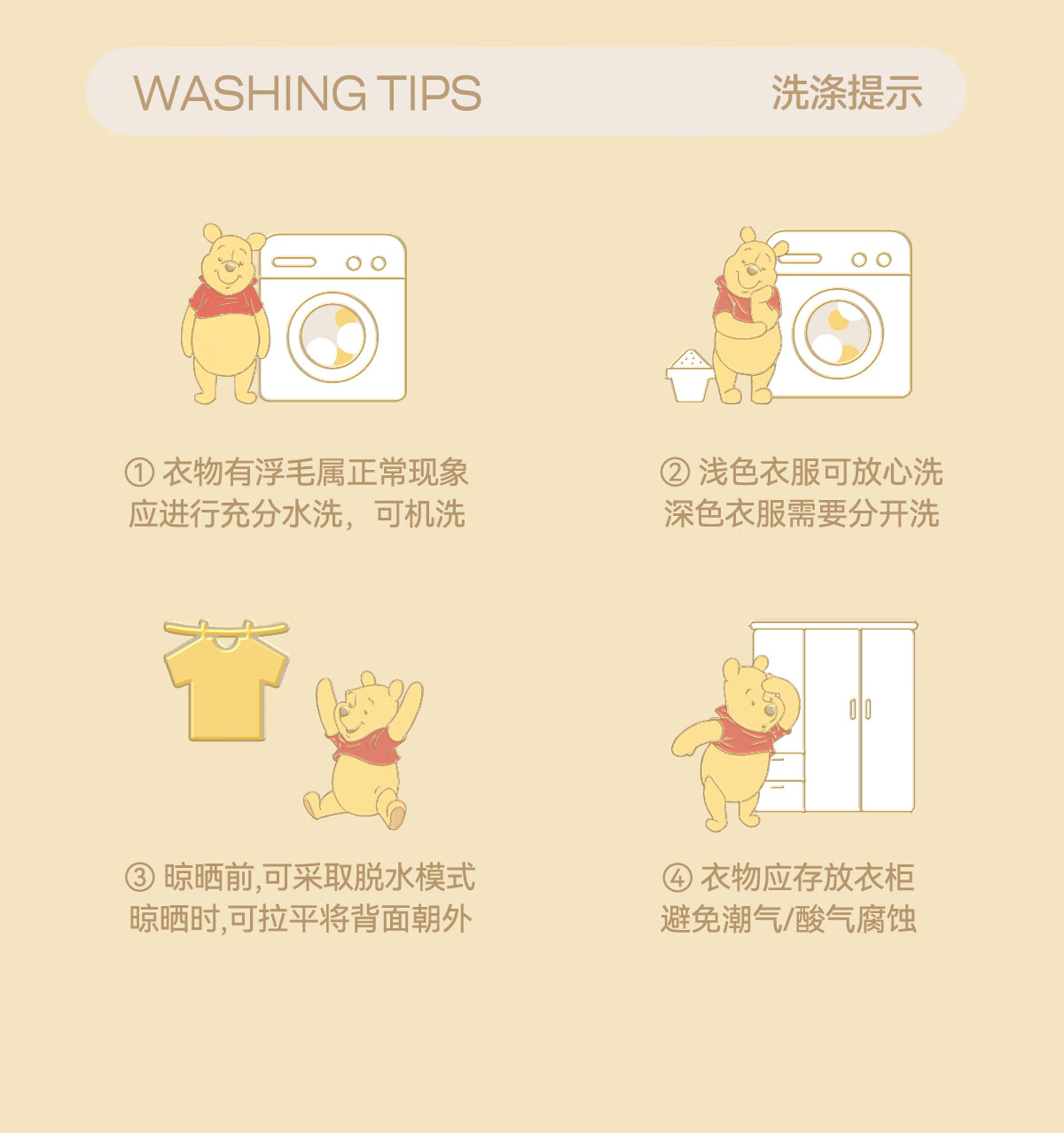 WASHING TIPS 洗涤提示

① 衣物有浮毛属正常现象
应进行充分水洗，可机洗

② 浅色衣服可放心洗
深色衣服需要分开洗

③ 晾晒前,可采取脱水模式
晾晒时,可拉平将背面朝外

④ 衣物应存放衣柜
避免潮气/酸气腐蚀