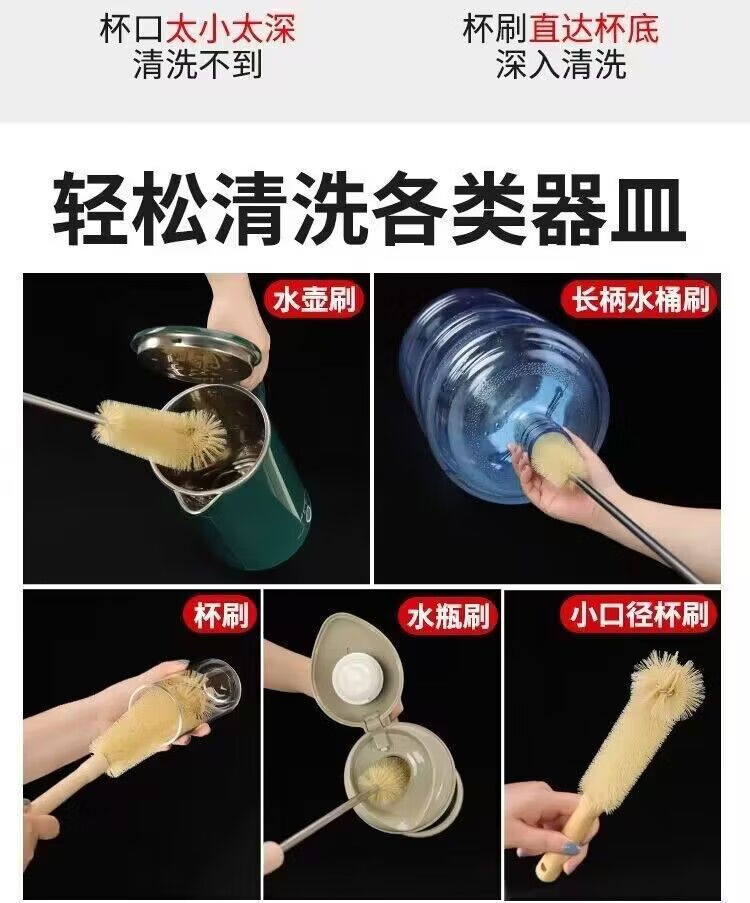 杯口太小太深
清洗不到

杯刷直达杯底
深入清洗

轻松清洗各类器皿

水壶刷

长柄水桶刷

杯刷

水瓶刷

小口径杯刷