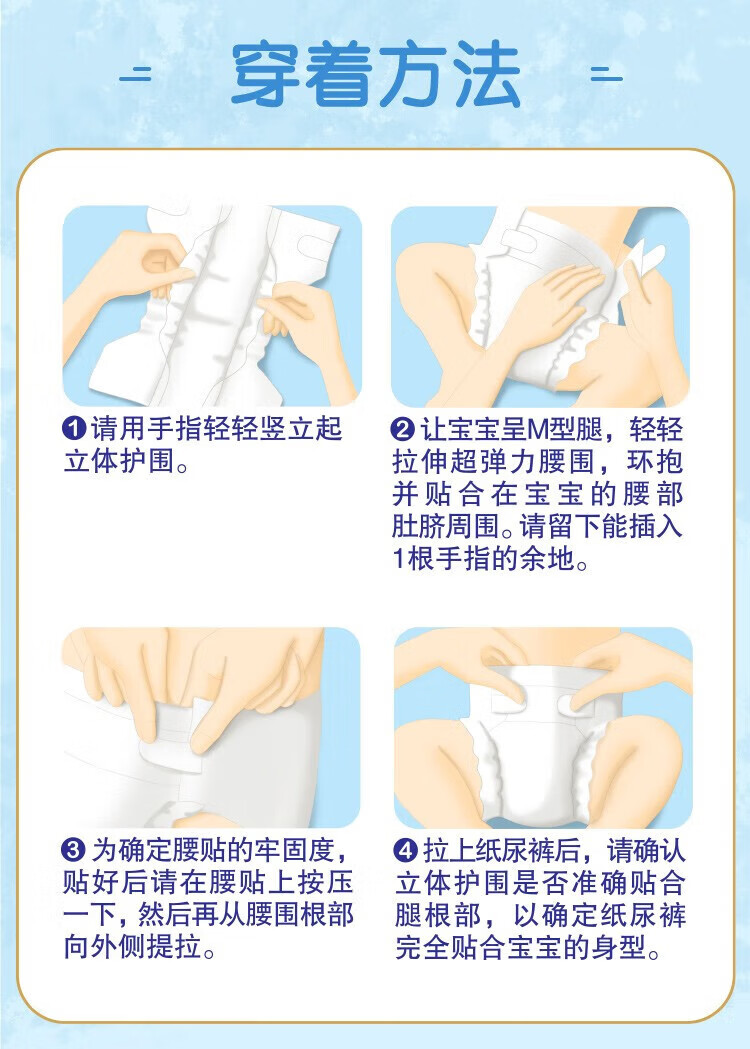 穿着方法

❶请用手指轻轻竖立起立体护围。

❷让宝宝呈M型腿，轻轻拉伸超弹力腰围，环抱并贴合在宝宝的腰部肚脐周围。请留下能插入1根手指的余地。

❸为确定腰贴的牢固度，贴好后请在腰贴上按压一下，然后再从腰围根部向外侧提拉。

❹拉上纸尿裤后，请确认立体护围是否准确贴合腿根部，以确定纸尿裤完全贴合宝宝的身型。