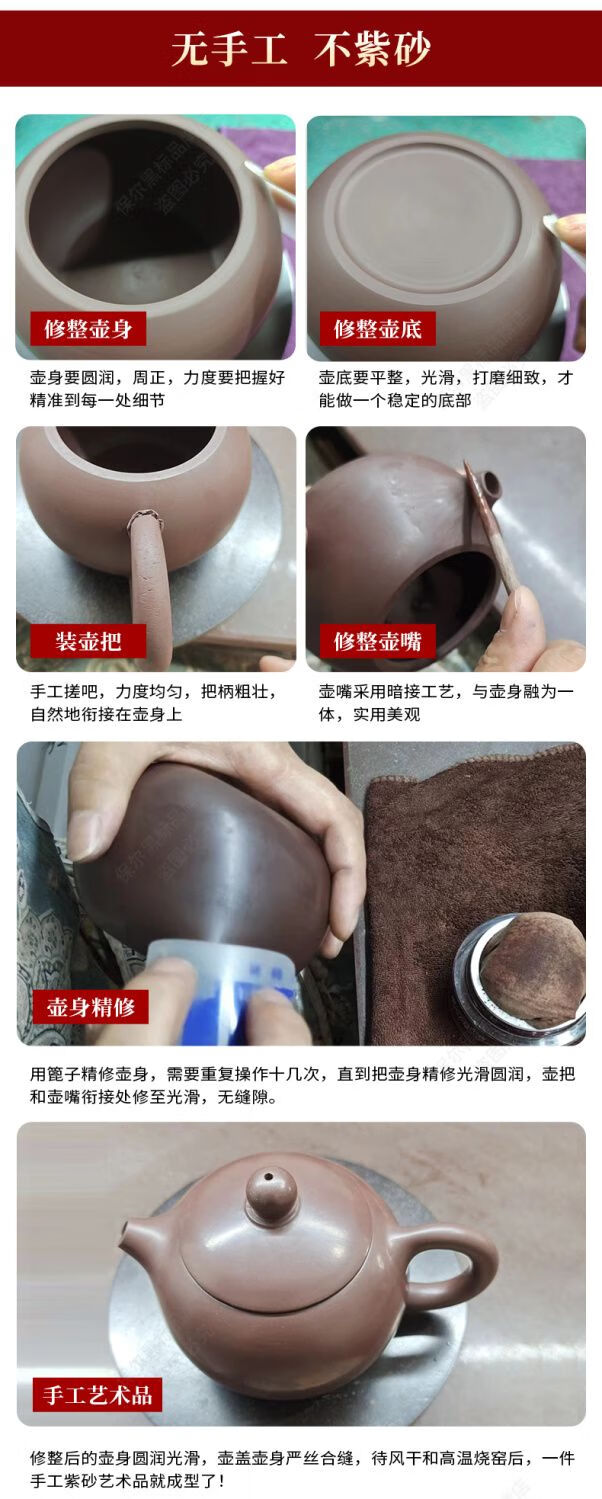 无手工 不紫砂

修整壶身

壶身要圆润，周正，力度要把握好精准到每一处细节

修整壶底

壶底要平整，光滑，打磨细致，才能做一个稳定的底部

装壶把

手工搓吧，力度均匀，把柄粗壮，自然地衔接在壶身上

修整壶嘴

壶嘴采用暗接工艺，与壶身融为一体，实用美观

壶身精修

用篦子精修壶身，需要重复操作十几次，直到把壶身精修光滑圆润，壶把和壶嘴衔接处修至光滑，无缝隙。

手工艺术品

修整后的壶身圆润光滑，壶盖壶身严丝合缝，待风干和高温烧窑后，一件手工紫砂艺术品就成型了！