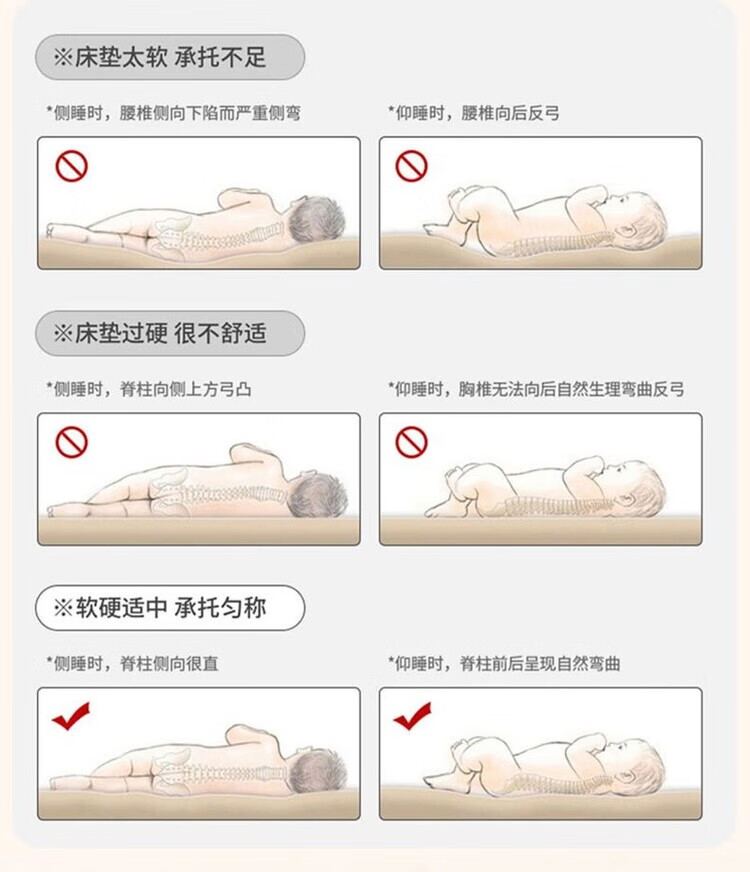 ※床垫太软 承托不足

*侧睡时，腰椎侧向下陷而严重侧弯

*仰睡时，腰椎向后反弓

※床垫过硬 很不舒适

*侧睡时，脊柱向侧上方弓凸

*仰睡时，胸椎无法向后自然生理弯曲反弓

※软硬适中 承托匀称

*侧睡时，脊柱侧向很直

*仰睡时，脊柱前后呈现自然弯曲