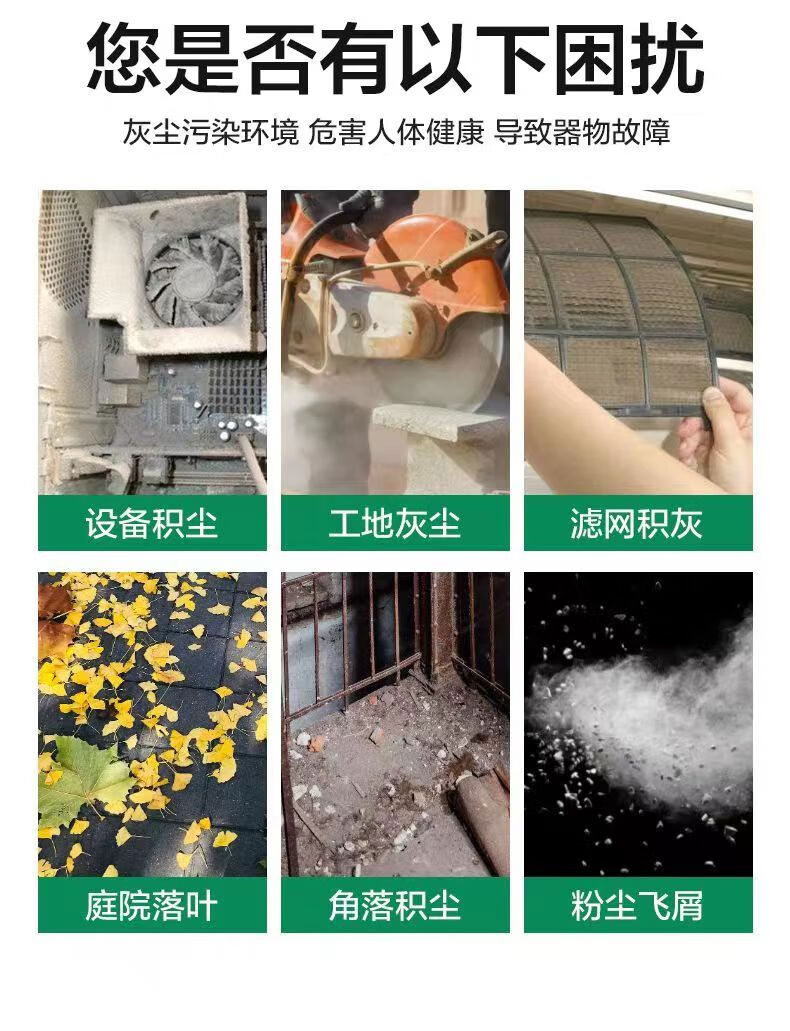 您是否有以下困扰

灰尘污染环境 危害人体健康 导致器物故障

设备积尘

工地灰尘

滤网积灰

庭院落叶

角落积尘

粉尘飞屑