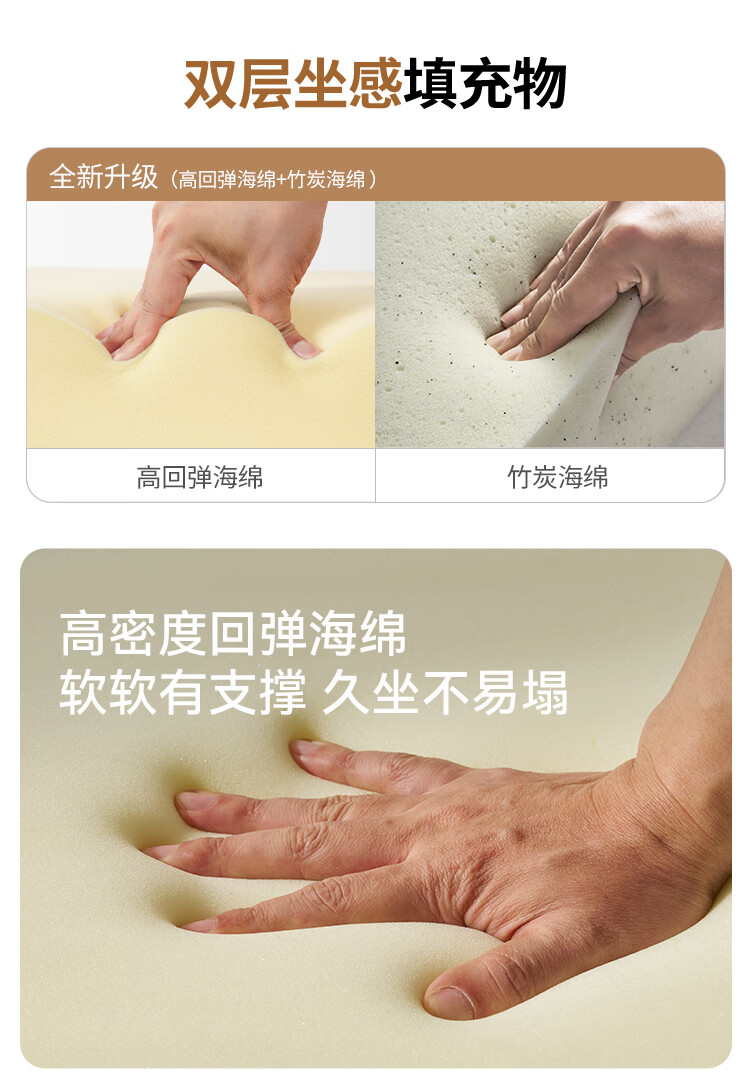 双层坐感填充物

全新升级（高回弹海绵+竹炭海绵）

高回弹海绵

竹炭海绵

高密度回弹海绵
软软有支撑 久坐不易塌